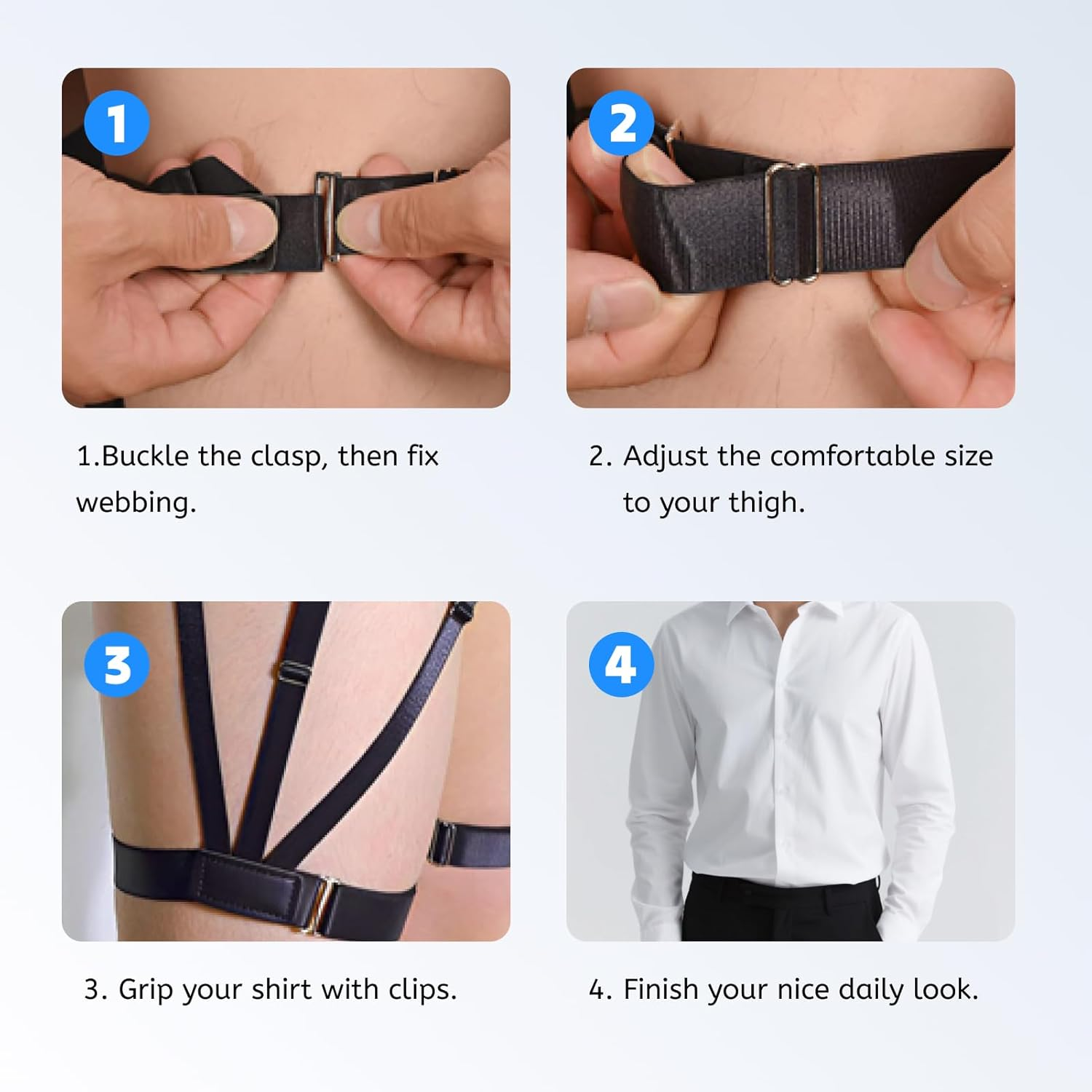 1

1.Buckle the clasp, then fix webbing.

2

2. Adjust the comfortable size to your thigh.

3

3. Grip your shirt with clips.

4

4. Finish your nice daily look.