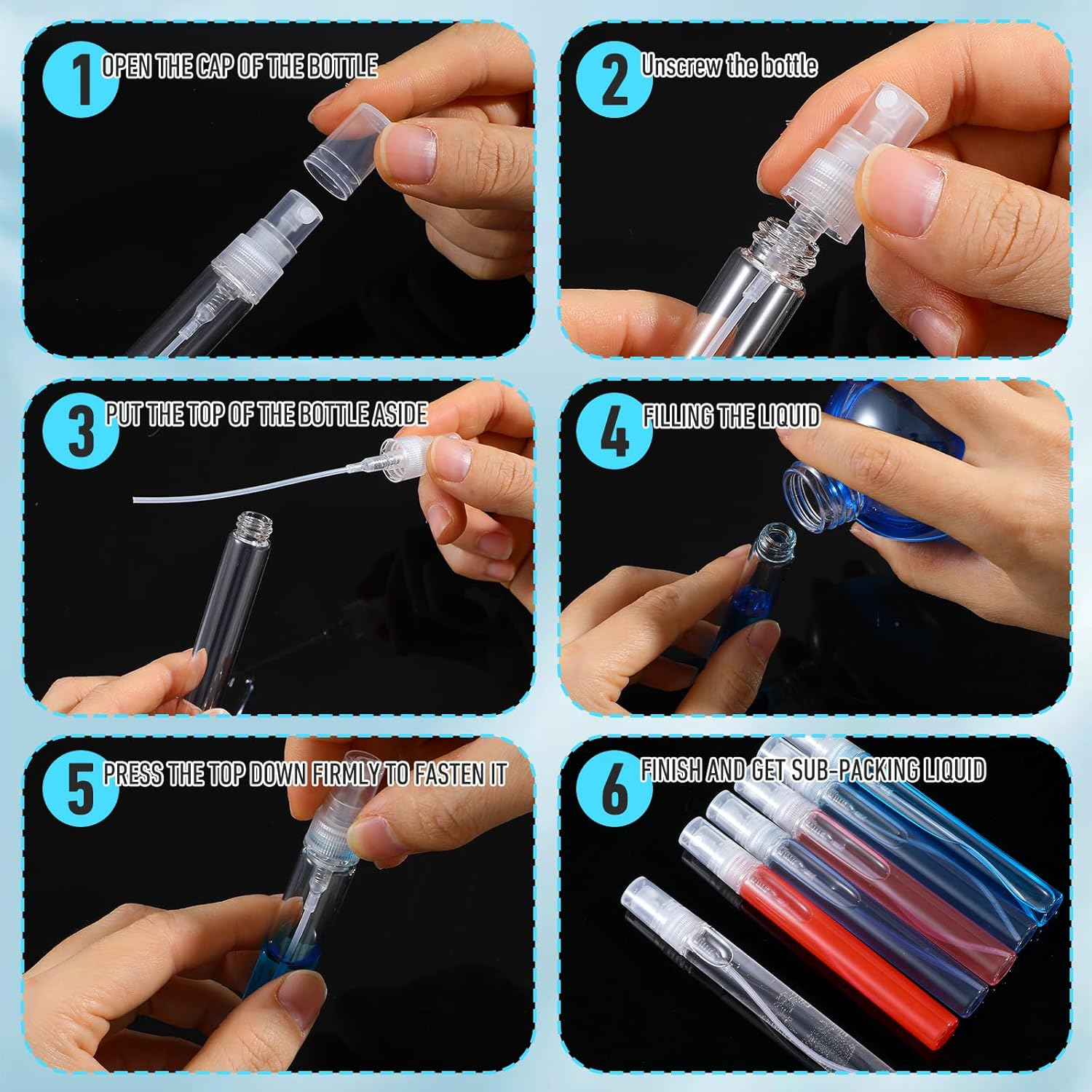 1 OPEN THE CAP OF THE BOTTLE

2 Unscrew the bottle

3 PUT THE TOP OF THE BOTTLE ASIDE

4 FILLING THE LIQUID

5 PRESS THE TOP DOWN FIRMLY TO FASTEN IT

6 FINISH AND GET SUB-PACKING LIQUID