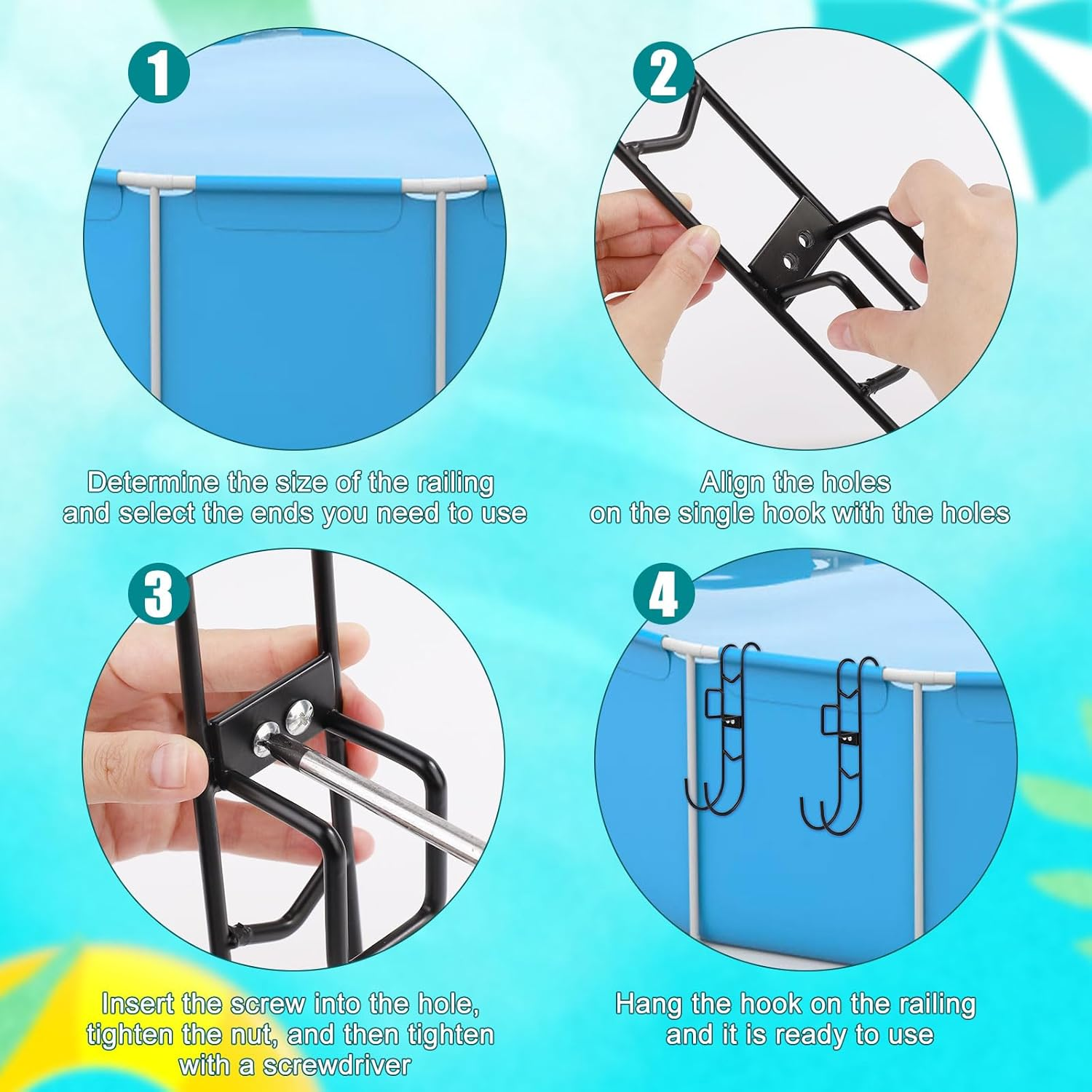 1

Determine the size of the railing and select the ends you need to use

2

Align the holes on the single hook with the holes

3

Insert the screw into the hole, tighten the nut, and then tighten with a screwdriver

4

Hang the hook on the railing and it is ready to use