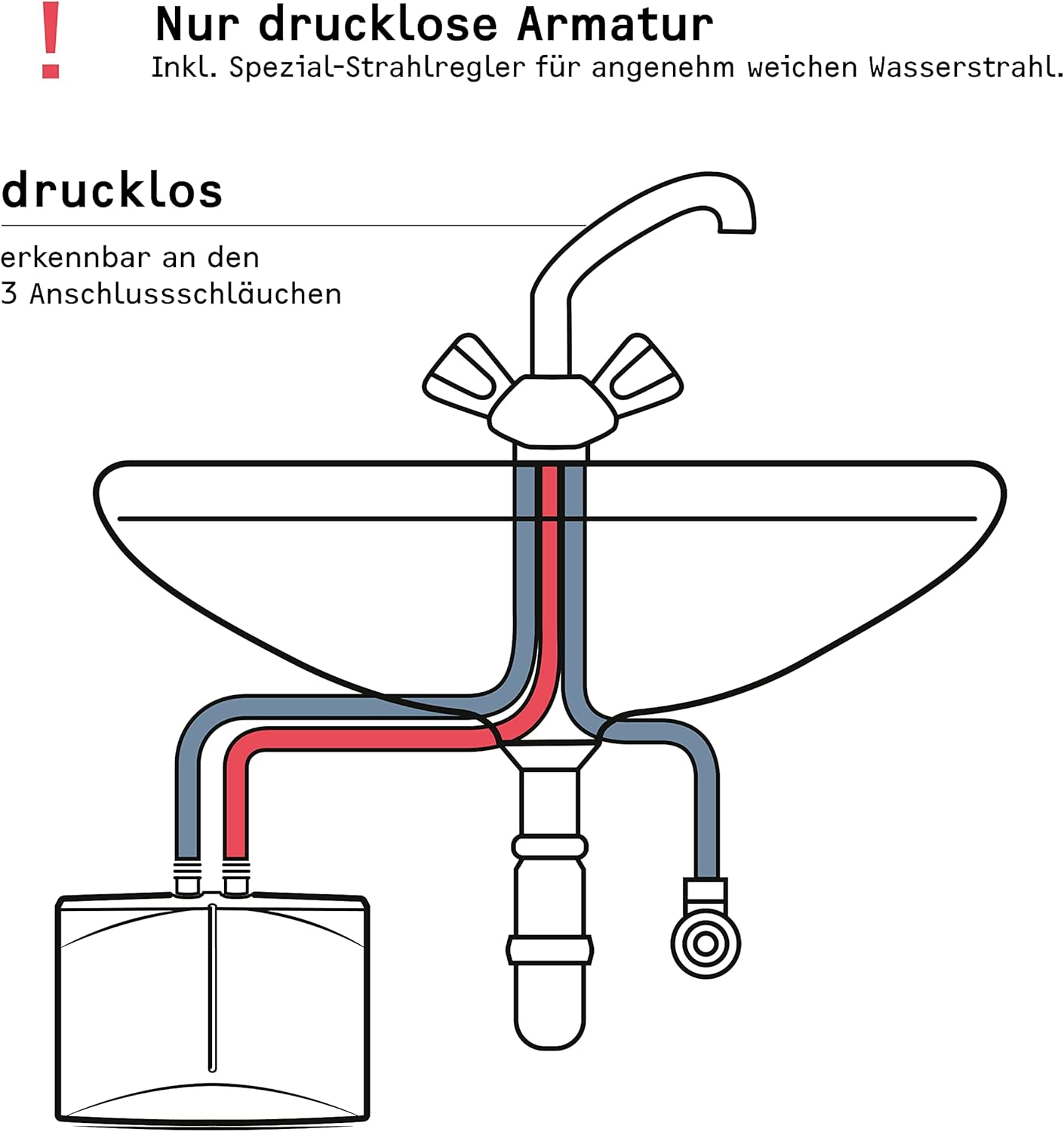 !
Nur drucklose Armatur
Inkl. Spezial-Strahlregler für angenehm weichen Wasserstrahl.

drucklos

erkennbar an den 3 Anschlussschläuchen