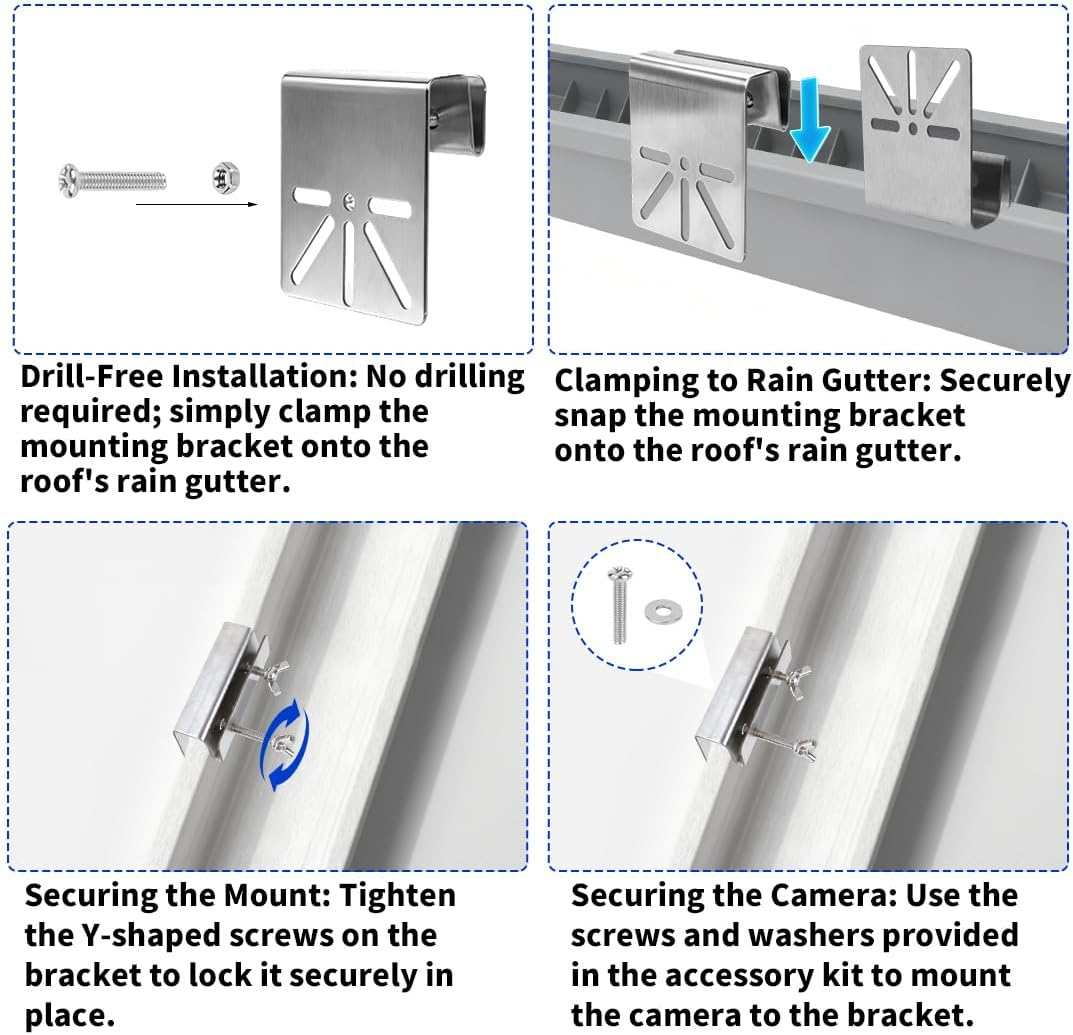 Drill-Free Installation: No drilling required; simply clamp the mounting bracket onto the roof's rain gutter.

Clamping to Rain Gutter: Securely snap the mounting bracket onto the roof's rain gutter.

Securing the Mount: Tighten the Y-shaped screws on the bracket to lock it securely in place.

Securing the Camera: Use the screws and washers provided in the accessory kit to mount the camera to the bracket.