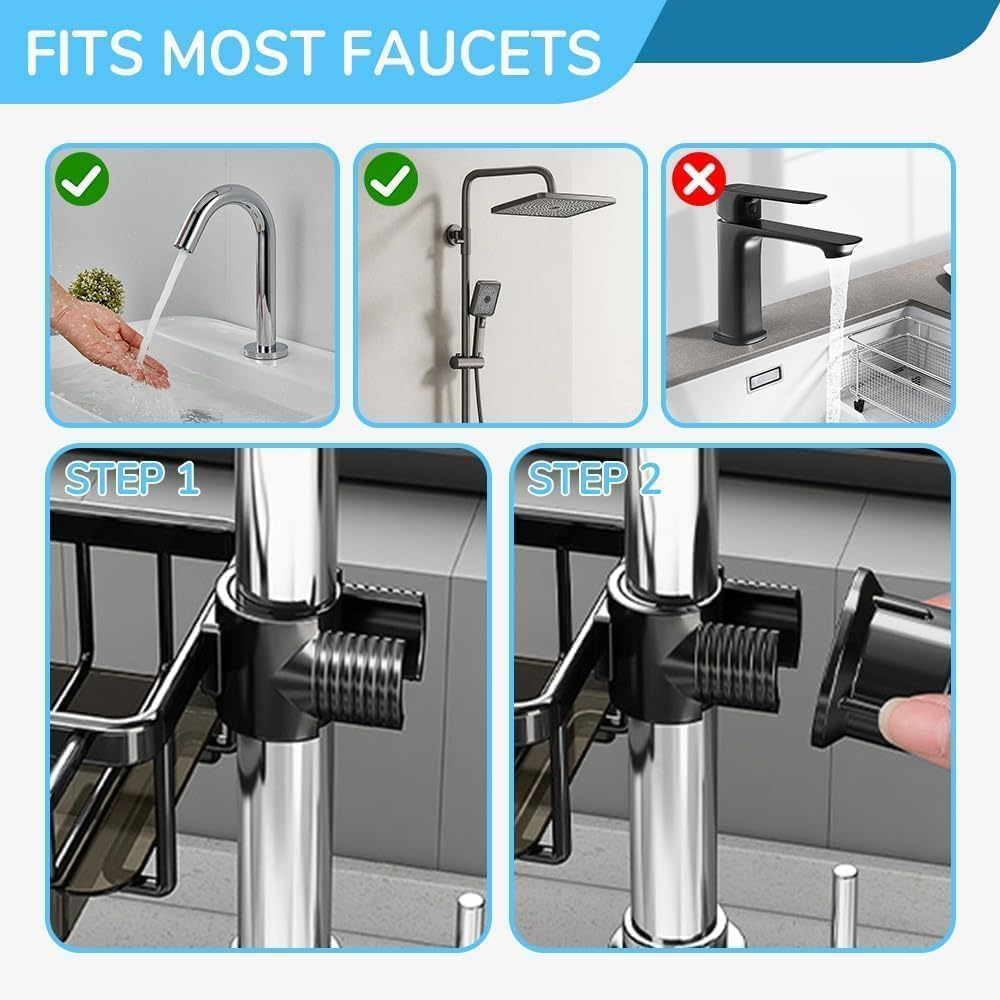 FITS MOST FAUCETS

STEP 1

STEP 2