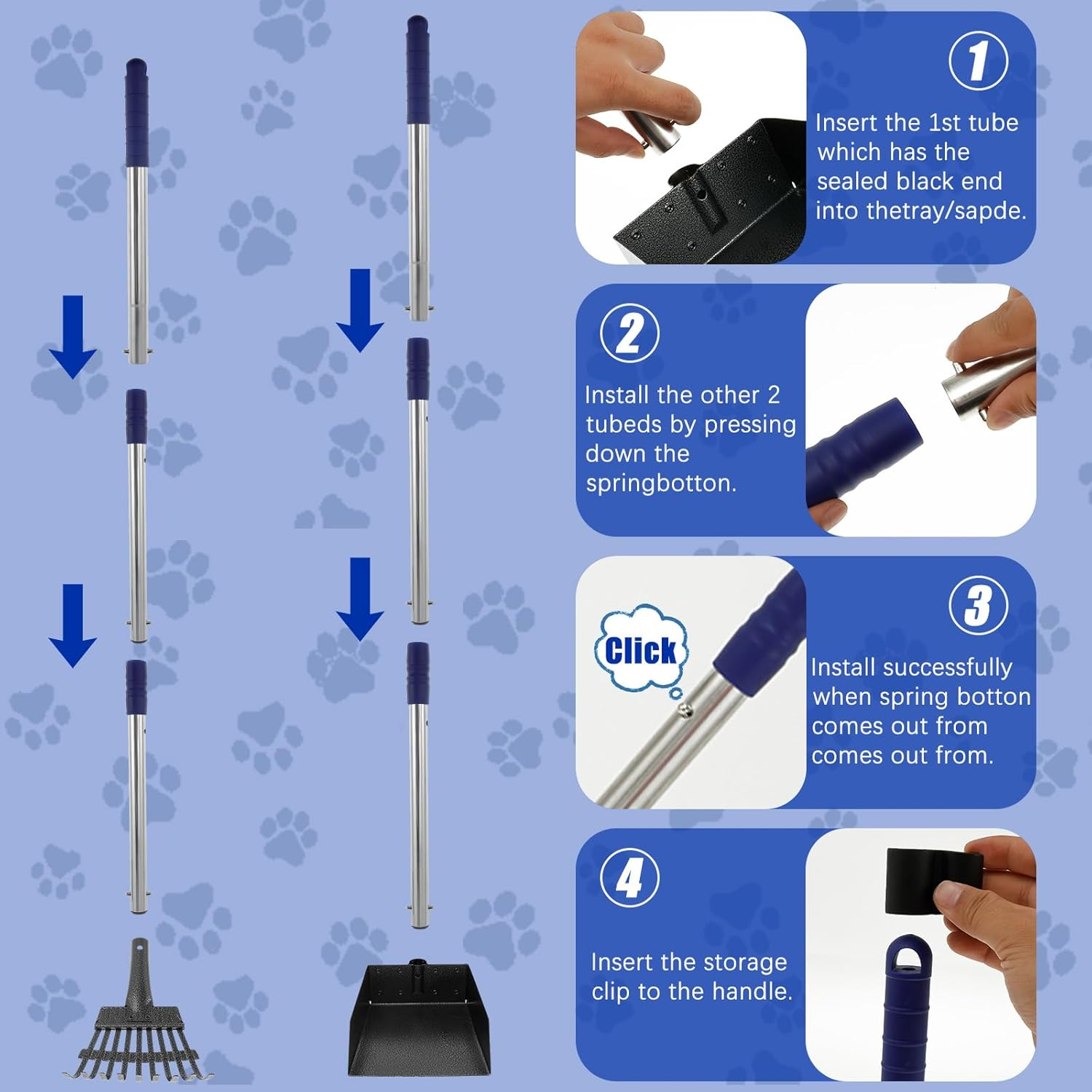 1

Insert the 1st tube which has the sealed black end into thetray/sapde.

2

Install the other 2 tubeds by pressing down the springbotton.

Click

3

Install successfully when spring botton comes out from comes out from.

4

Insert the storage clip to the handle.