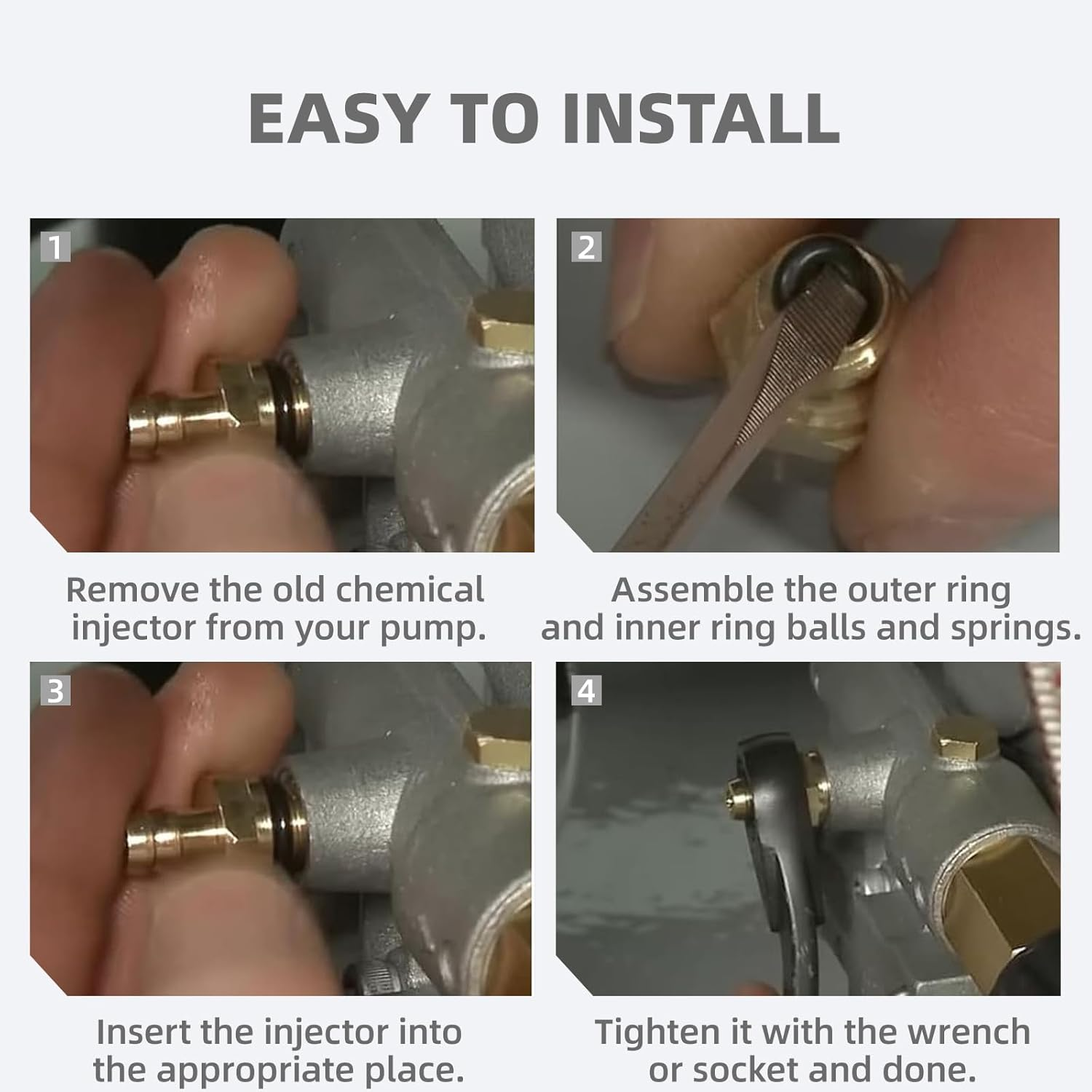 EASY TO INSTALL

1

Remove the old chemical injector from your pump.

2

Assemble the outer ring and inner ring balls and springs.

3

Insert the injector into the appropriate place.

4

Tighten it with the wrench or socket and done.