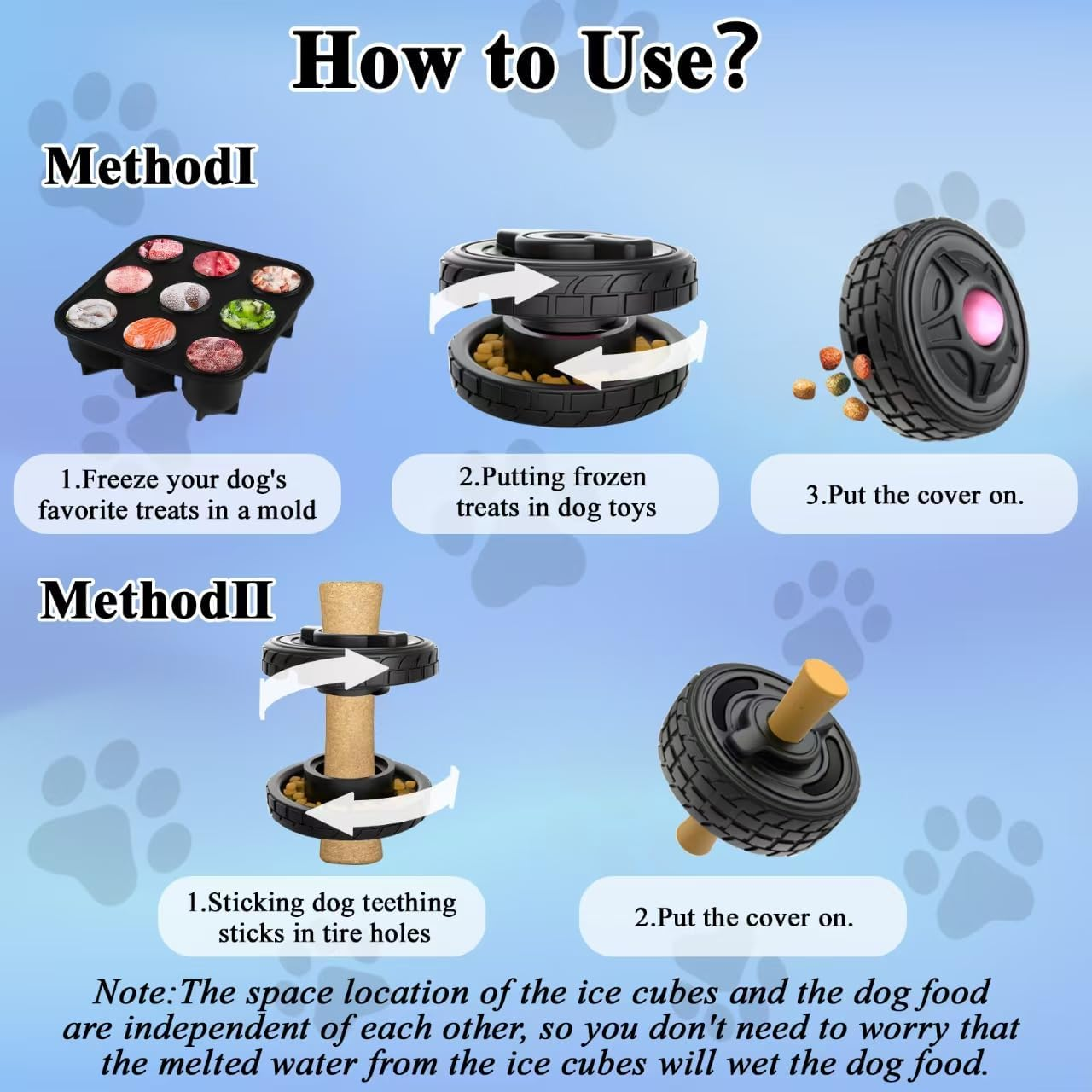 How to Use?

MethodI

1.Freeze your dog's favorite treats in a mold

2.Putting frozen treats in dog toys

3.Put the cover on.

MethodII

1.Sticking dog teething sticks in tire holes

2.Put the cover on.

Note:The space location of the ice cubes and the dog food are independent of each other, so you don't need to worry that the melted water from the ice cubes will wet the dog food.