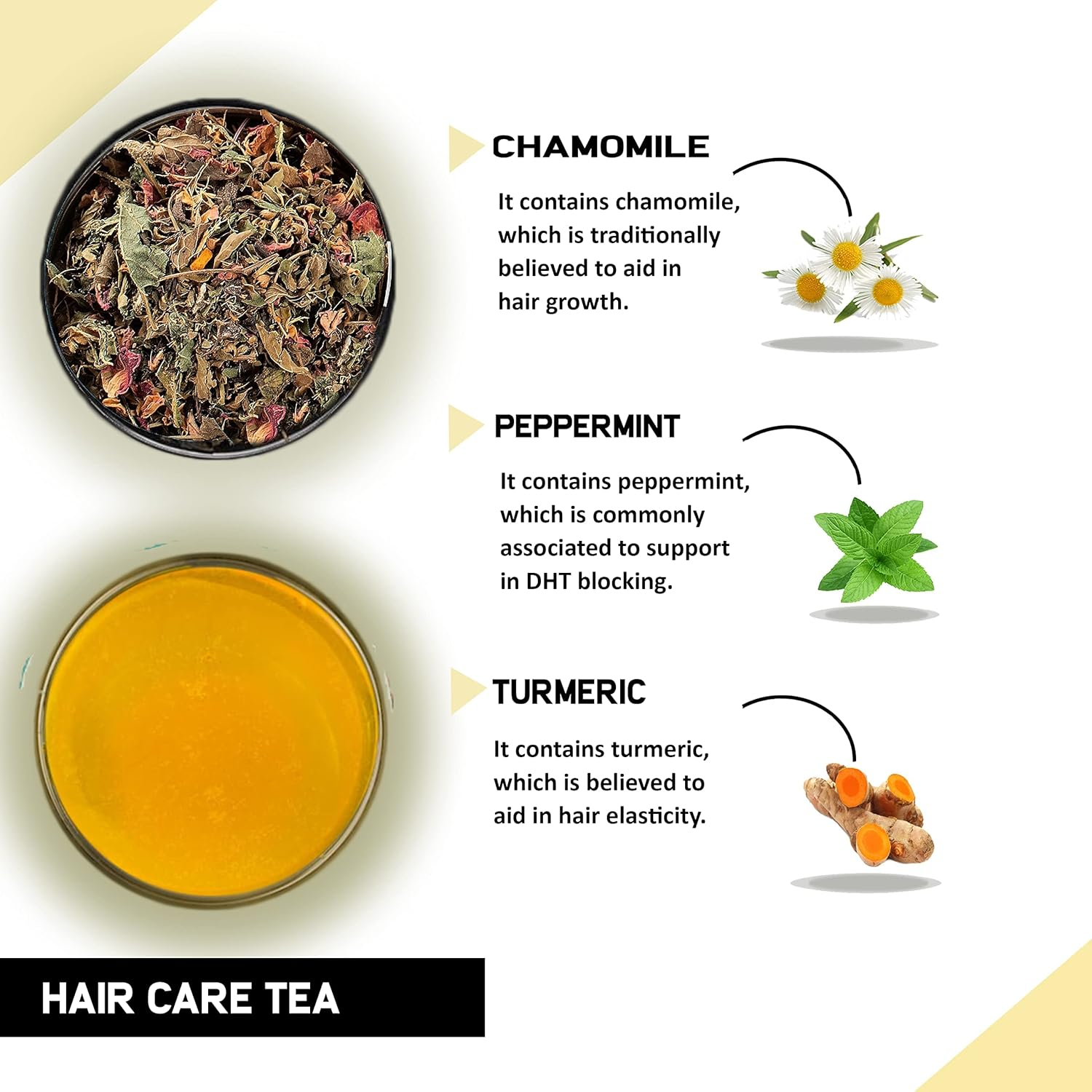 CHAMOMILE

It contains chamomile, which is traditionally believed to aid in hair growth.

PEPPERMINT

It contains peppermint, which is commonly associated to support in DHT blocking.

TURMERIC

It contains turmeric, which is believed to aid in hair elasticity.

HAIR CARE TEA