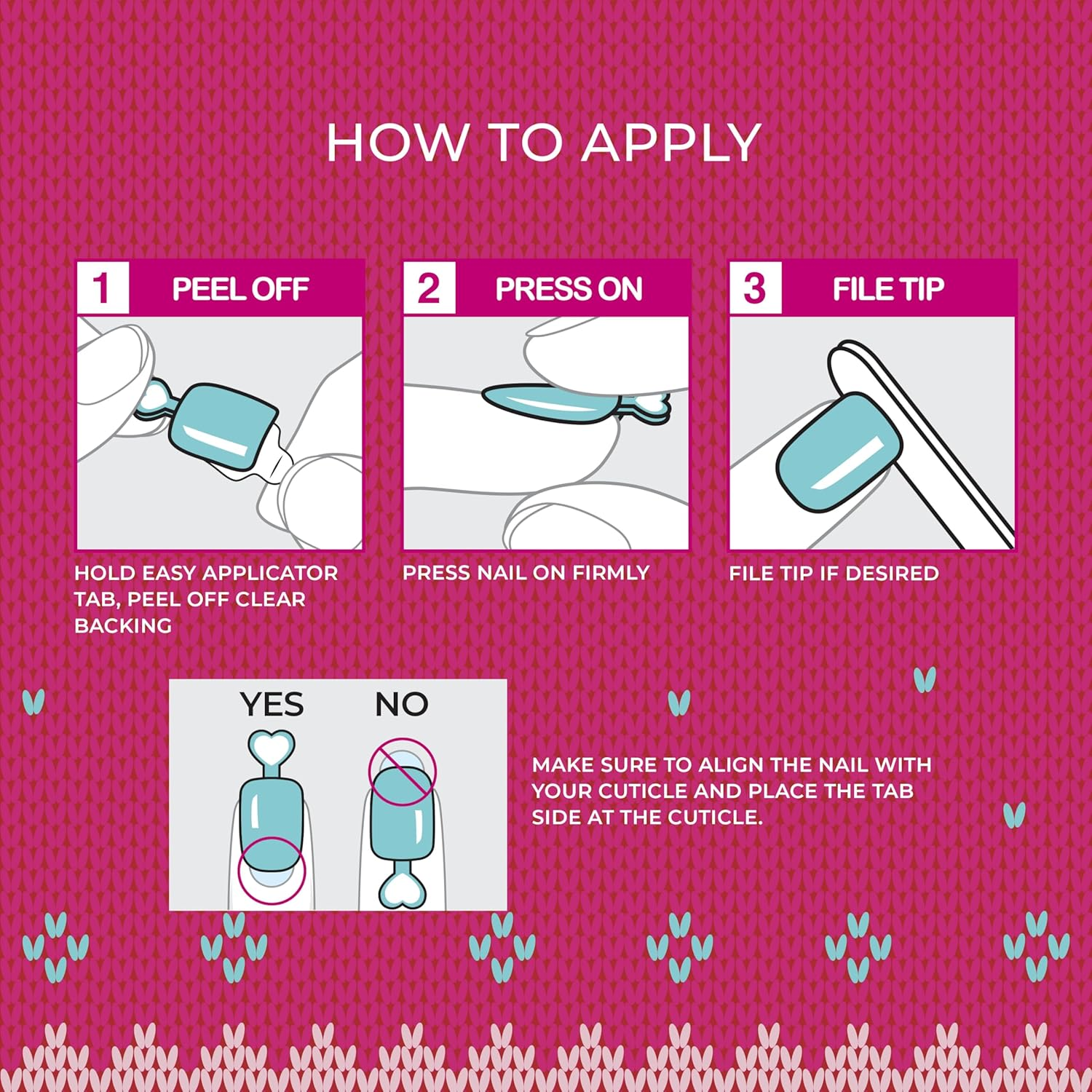 HOW TO APPLY

1 PEEL OFF

HOLD EASY APPLICATOR TAB, PEEL OFF CLEAR BACKING

2 PRESS ON

PRESS NAIL ON FIRMLY

3 FILE TIP

FILE TIP IF DESIRED

YES NO

MAKE SURE TO ALIGN THE NAIL WITH YOUR CUTICLE AND PLACE THE TAB SIDE AT THE CUTICLE.