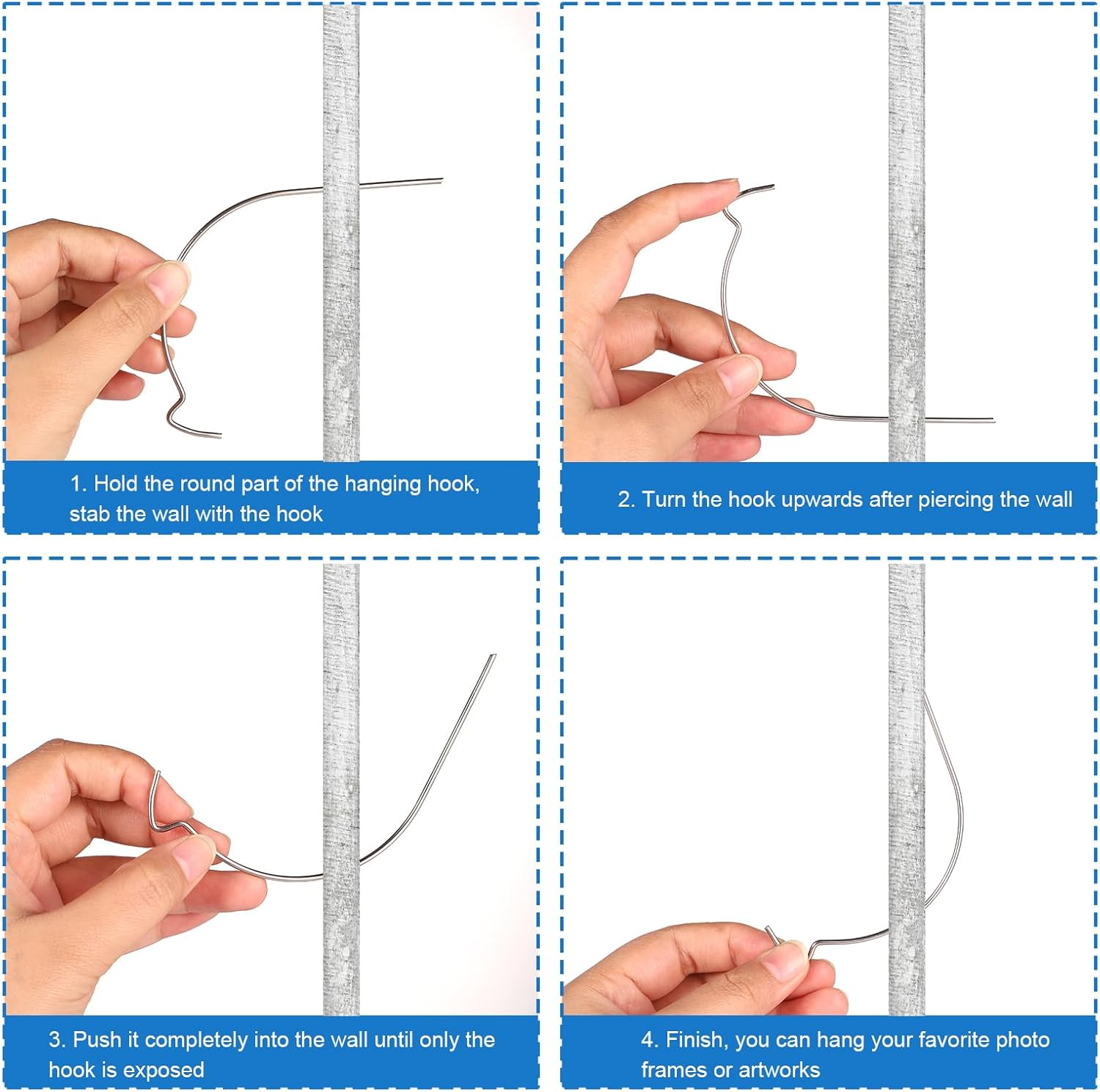 1. Hold the round part of the hanging hook, stab the wall with the hook

2. Turn the hook upwards after piercing the wall

3. Push it completely into the wall until only the hook is exposed

4. Finish, you can hang your favorite photo frames or artworks