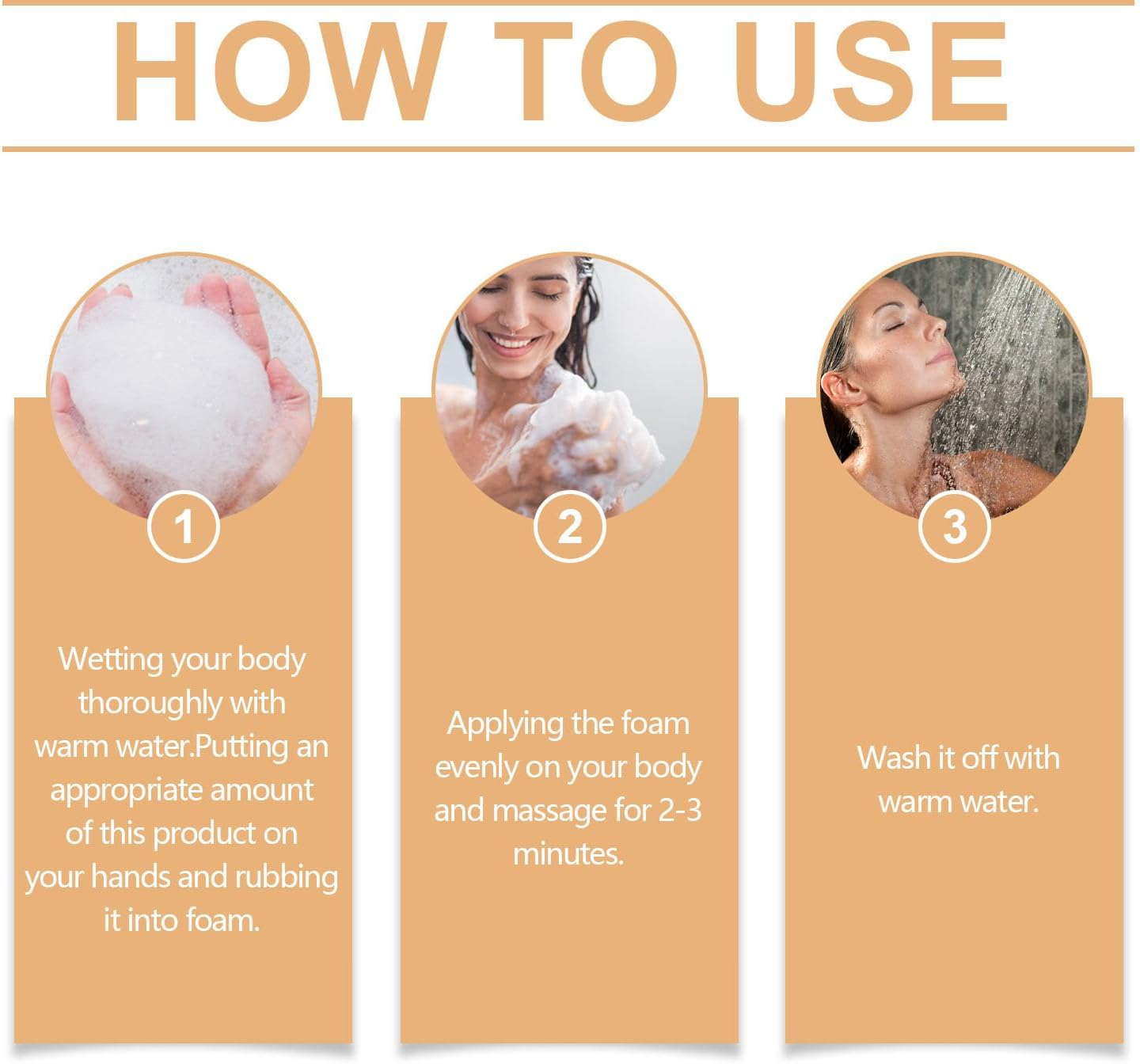 HOW TO USE

1

Wetting your body thoroughly with warm water.Putting an appropriate amount of this product on your hands and rubbing it into foam.

2

Applying the foam evenly on your body and massage for 2-3 minutes.

3

Wash it off with warm water.