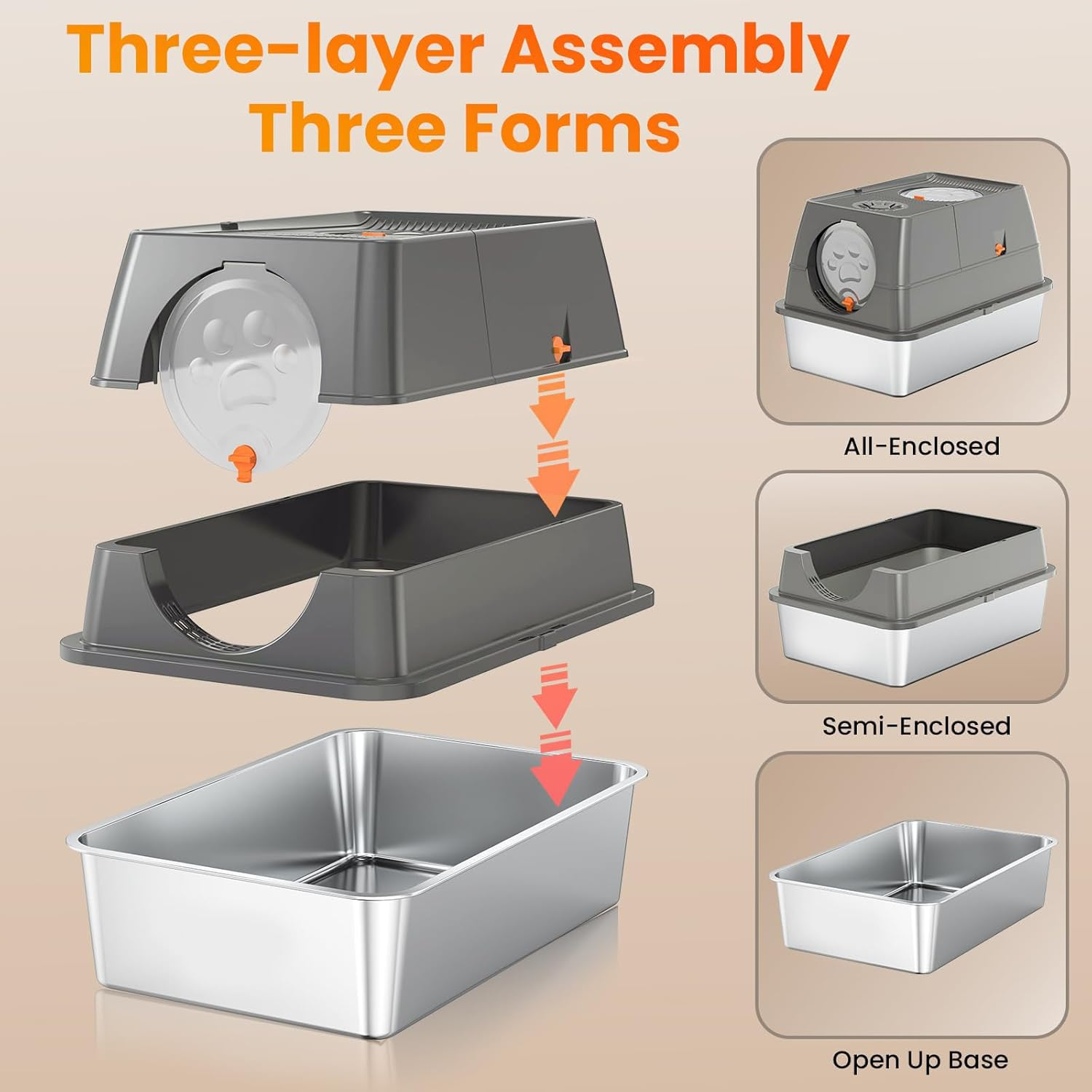 Three-layer Assembly
Three Forms

All-Enclosed

Semi-Enclosed

Open Up Base