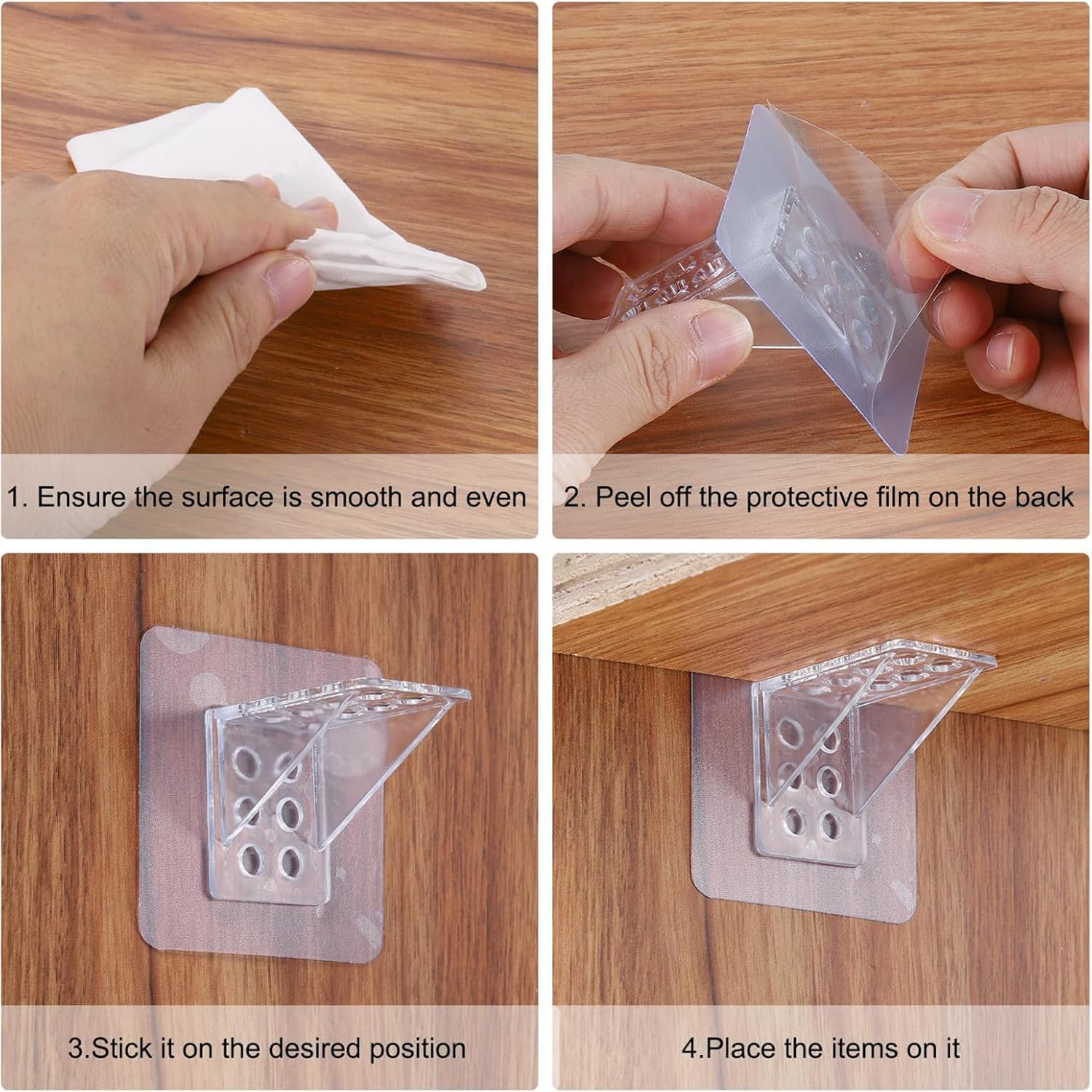 1. Ensure the surface is smooth and even

2. Peel off the protective film on the back

3.Stick it on the desired position

4.Place the items on it