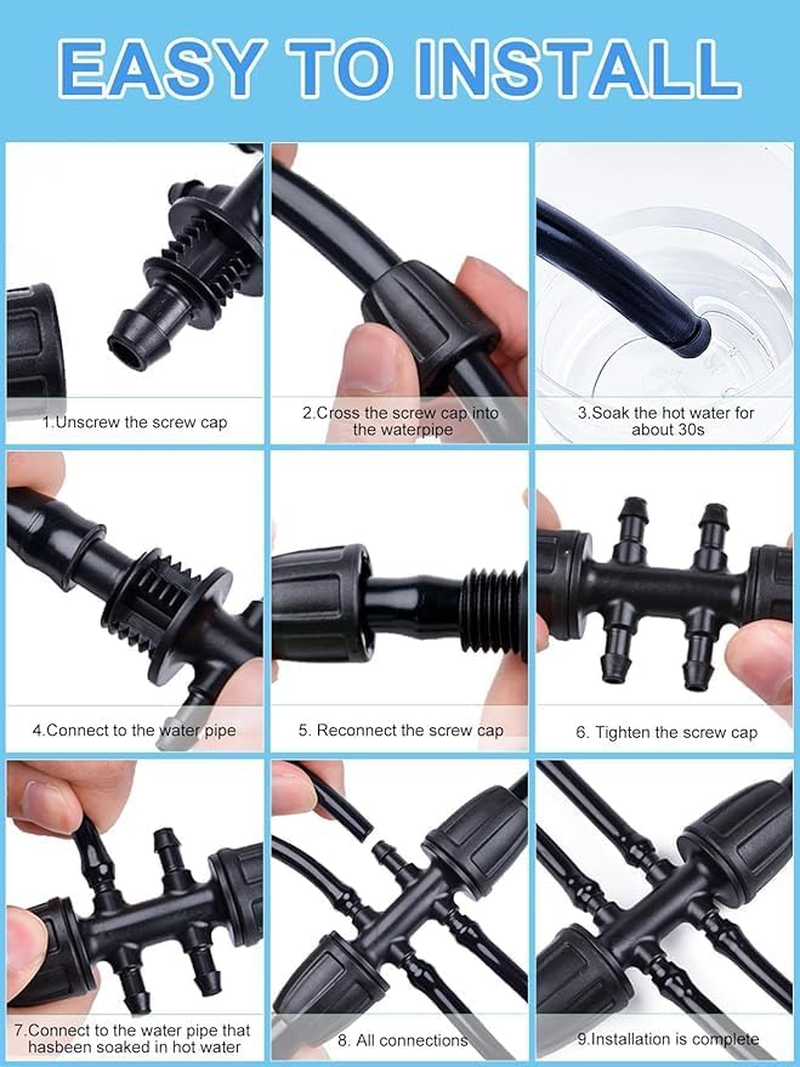 EASY TO INSTALL

1.Unscrew the screw cap

2.Cross the screw cap into the waterpipe

3.Soak the hot water for about 30s

4.Connect to the water pipe

5. Reconnect the screw cap

6. Tighten the screw cap

7.Connect to the water pipe that hasbeen soaked in hot water

8. All connections

9.Installation is complete