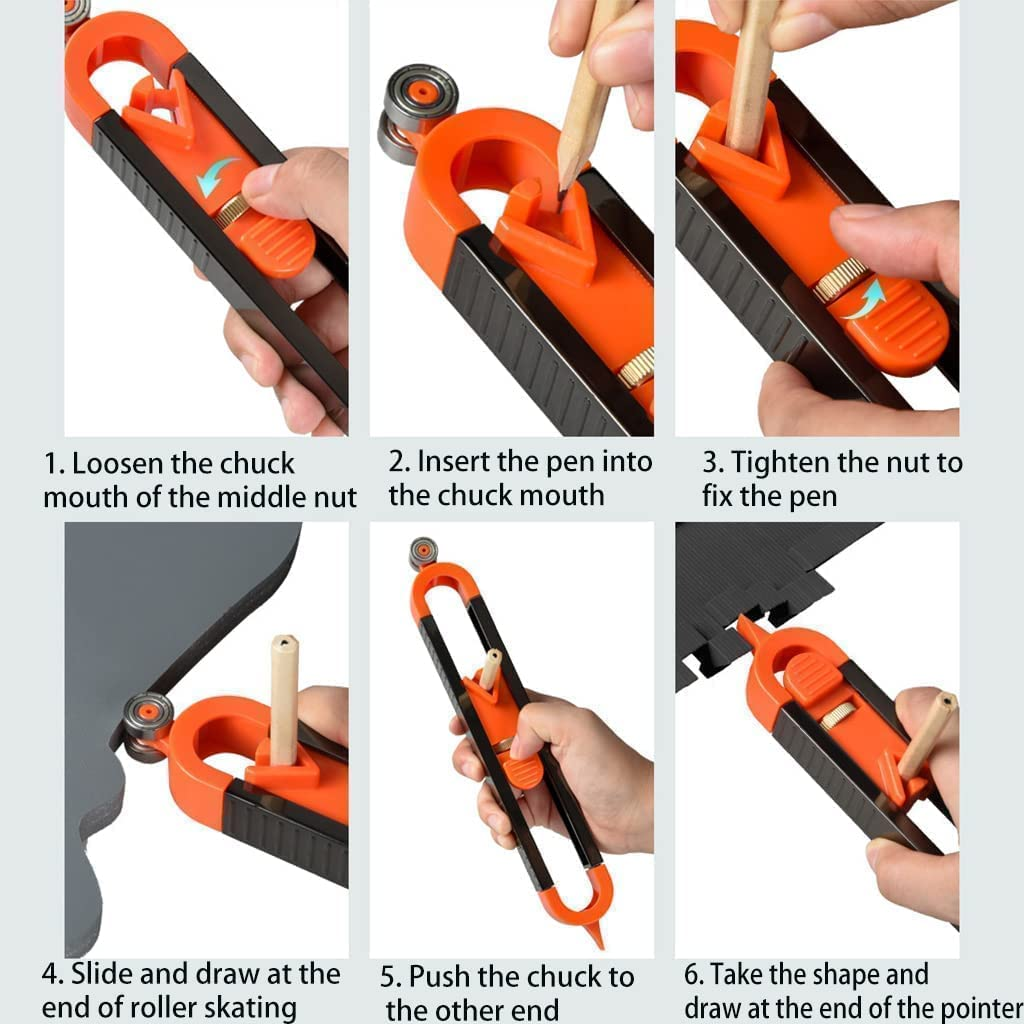 1. Loosen the chuck mouth of the middle nut

2. Insert the pen into the chuck mouth

3. Tighten the nut to fix the pen

4. Slide and draw at the end of roller skating

5. Push the chuck to the other end

6. Take the shape and draw at the end of the pointer