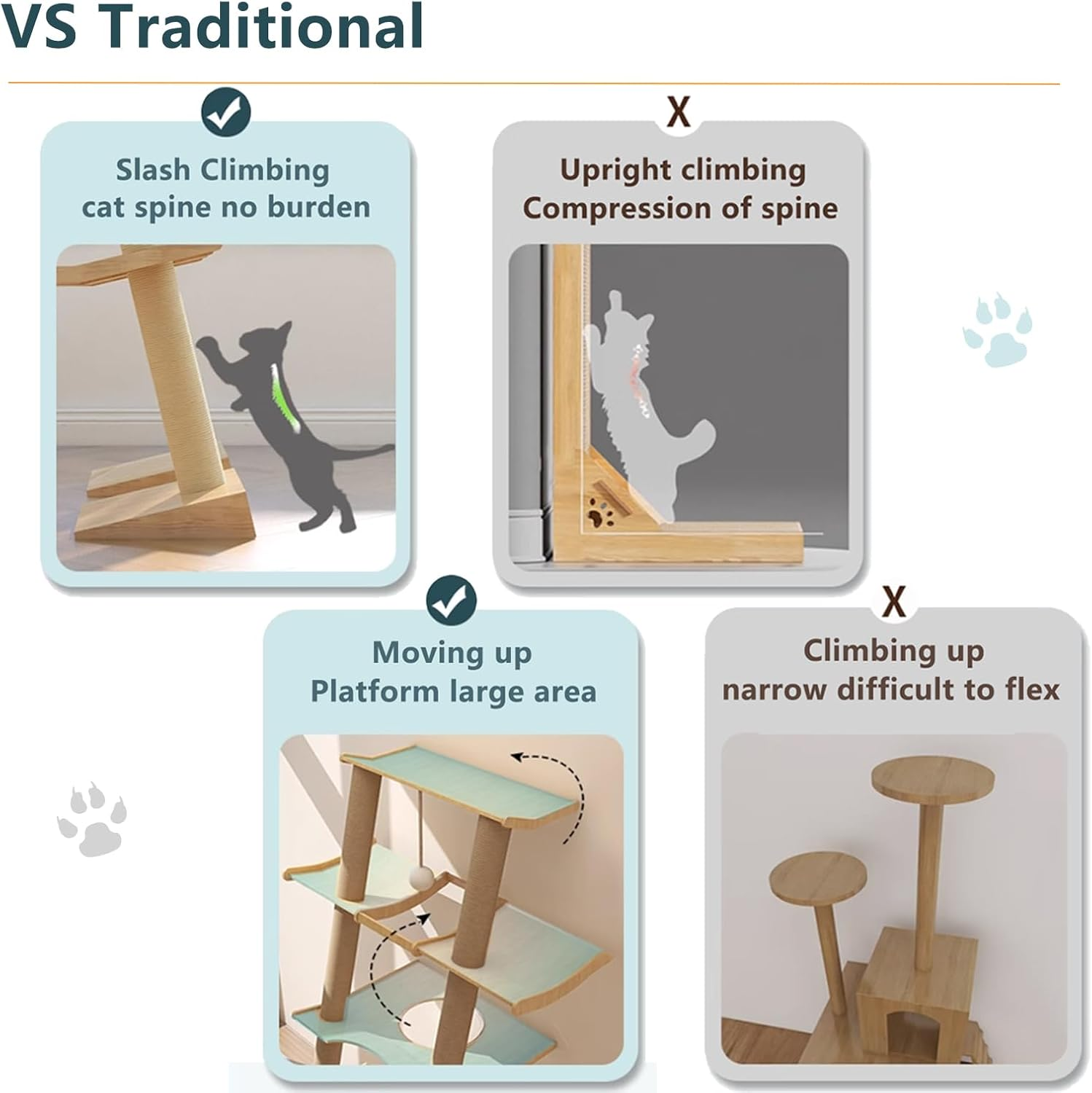 VS Traditional

Slash Climbing
cat spine no burden

X

Upright climbing
Compression of spine

Moving up
Platform large area

X

Climbing up
narrow difficult to flex