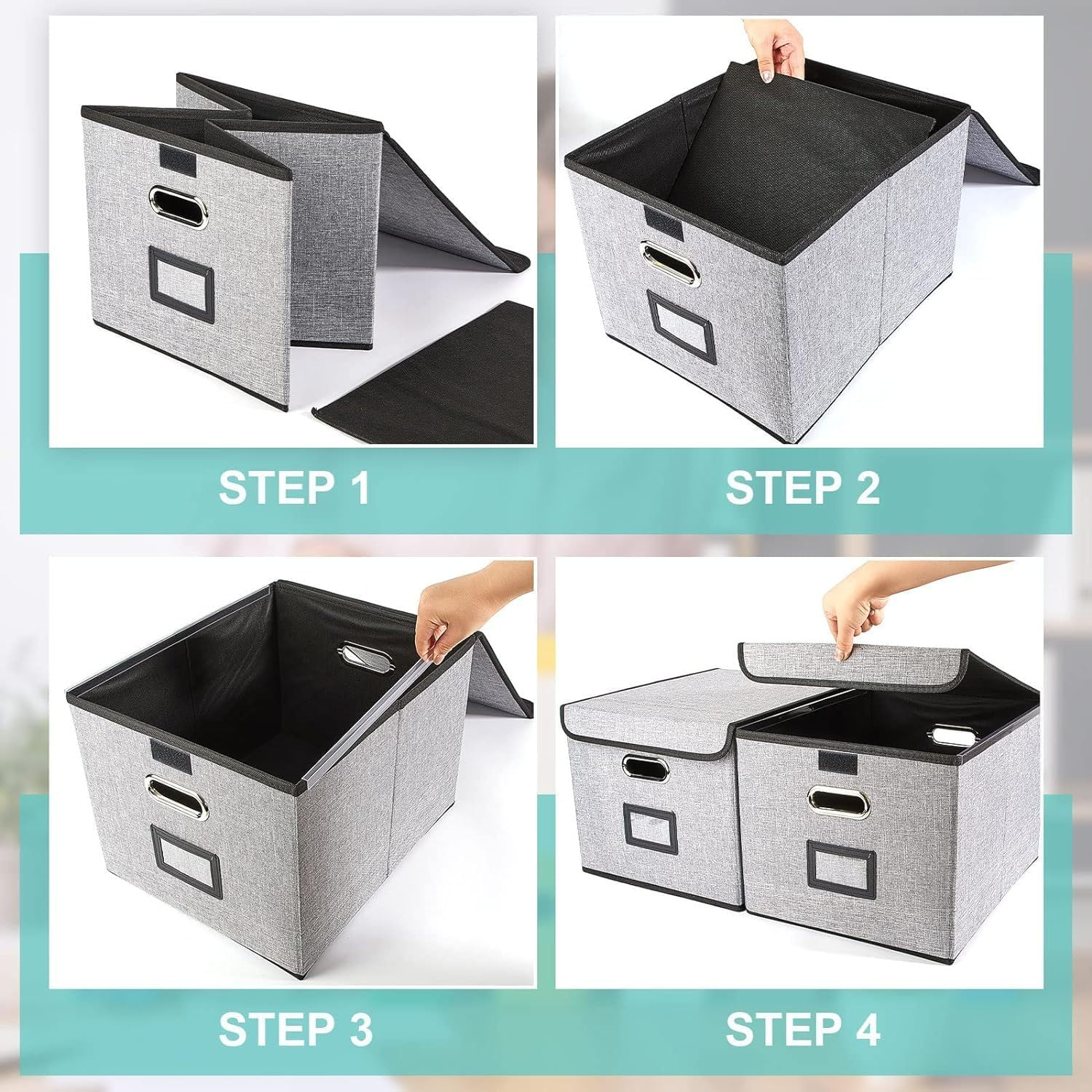 STEP 1

STEP 2

STEP 3

STEP 4