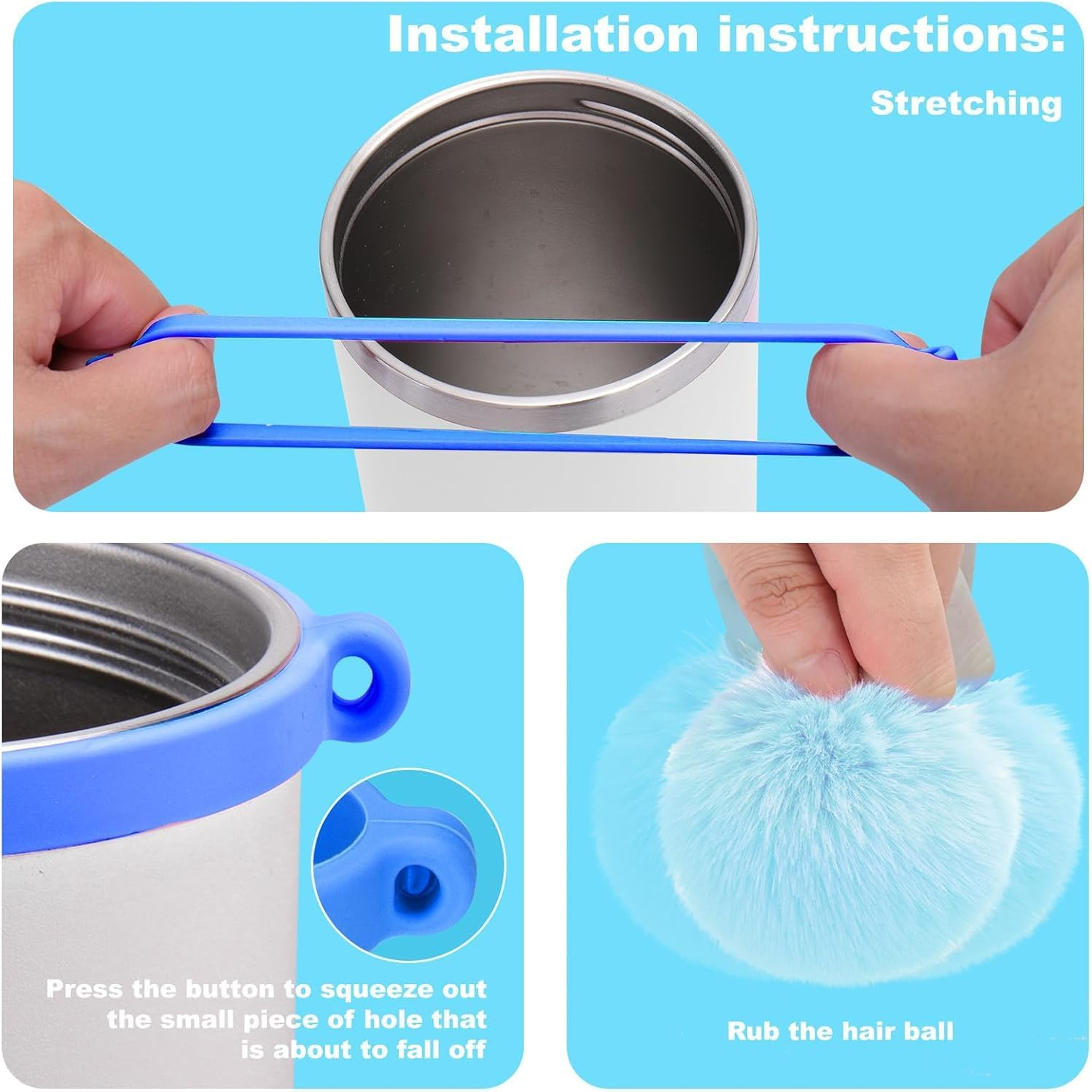 Installation instructions:

Stretching

Press the button to squeeze out the small piece of hole that is about to fall off

Rub the hair ball