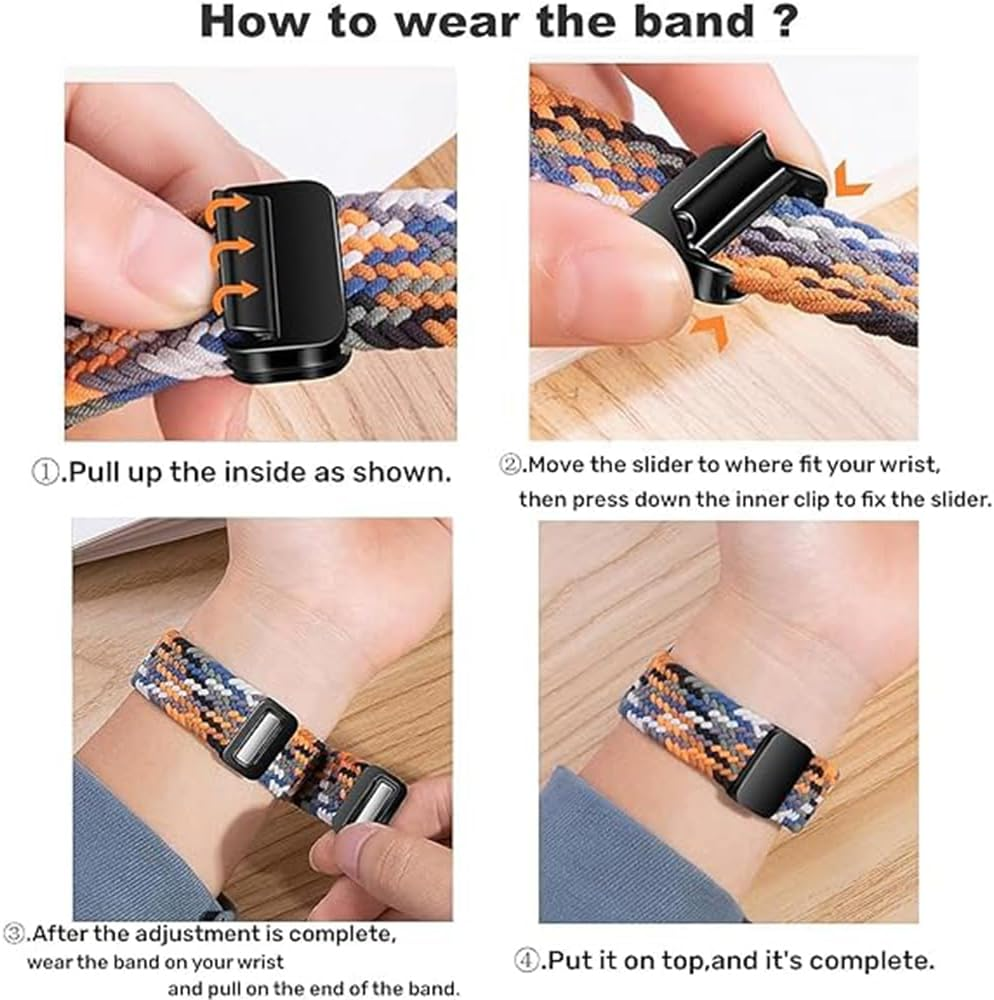 How to wear the band ?

①.Pull up the inside as shown.

②.Move the slider to where fit your wrist, then press down the inner clip to fix the slider.

③.After the adjustment is complete, wear the band on your wrist and pull on the end of the band.

④.Put it on top,and it's complete.