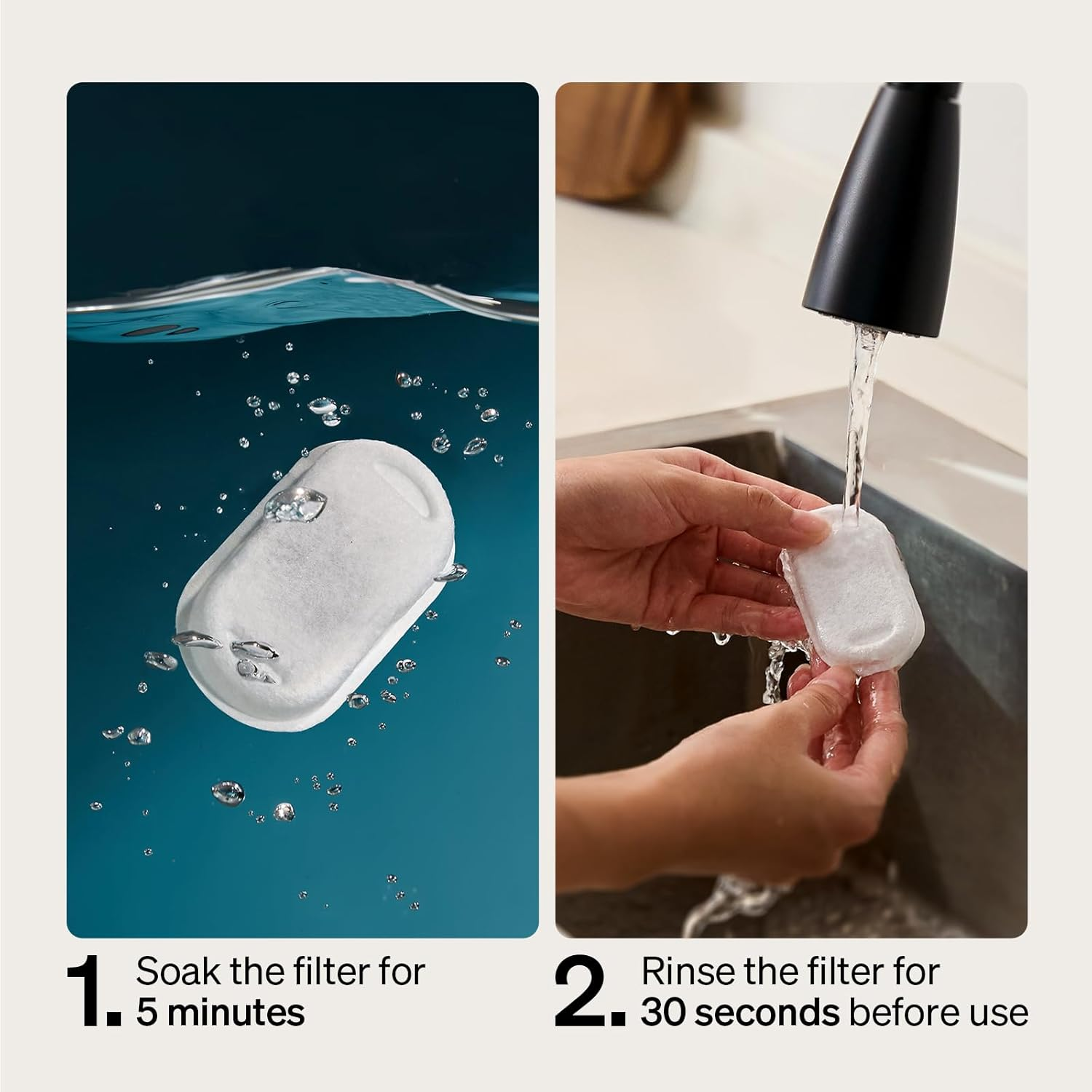 1. Soak the filter for 5 minutes

2. Rinse the filter for 30 seconds before use