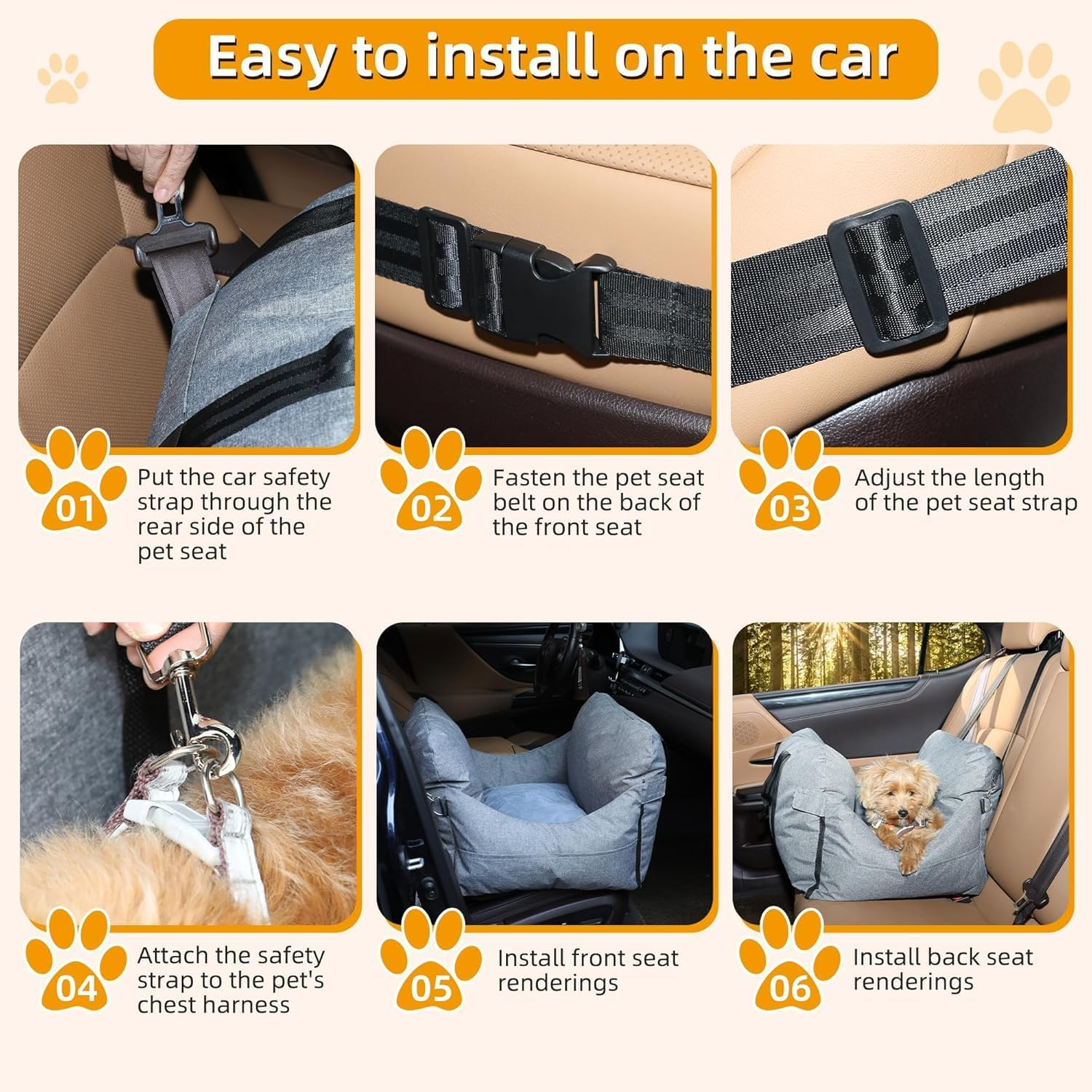 Easy to install on the car

01
Put the car safety strap through the rear side of the pet seat

02
Fasten the pet seat belt on the back of the front seat

03
Adjust the length of the pet seat strap

04
Attach the safety strap to the pet's chest harness

05
Install front seat renderings

06
Install back seat renderings