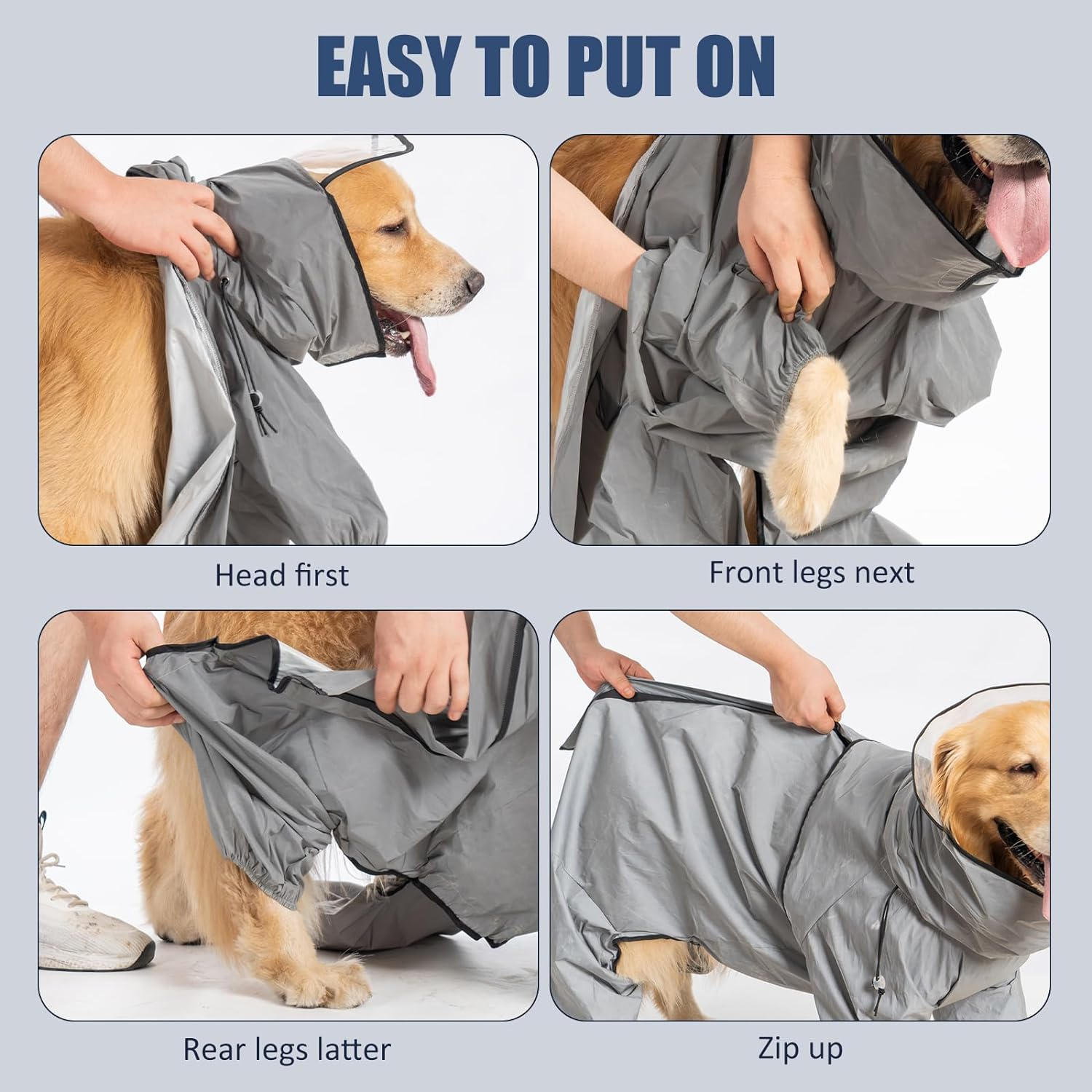 EASY TO PUT ON

Head first

Front legs next

Rear legs latter

Zip up