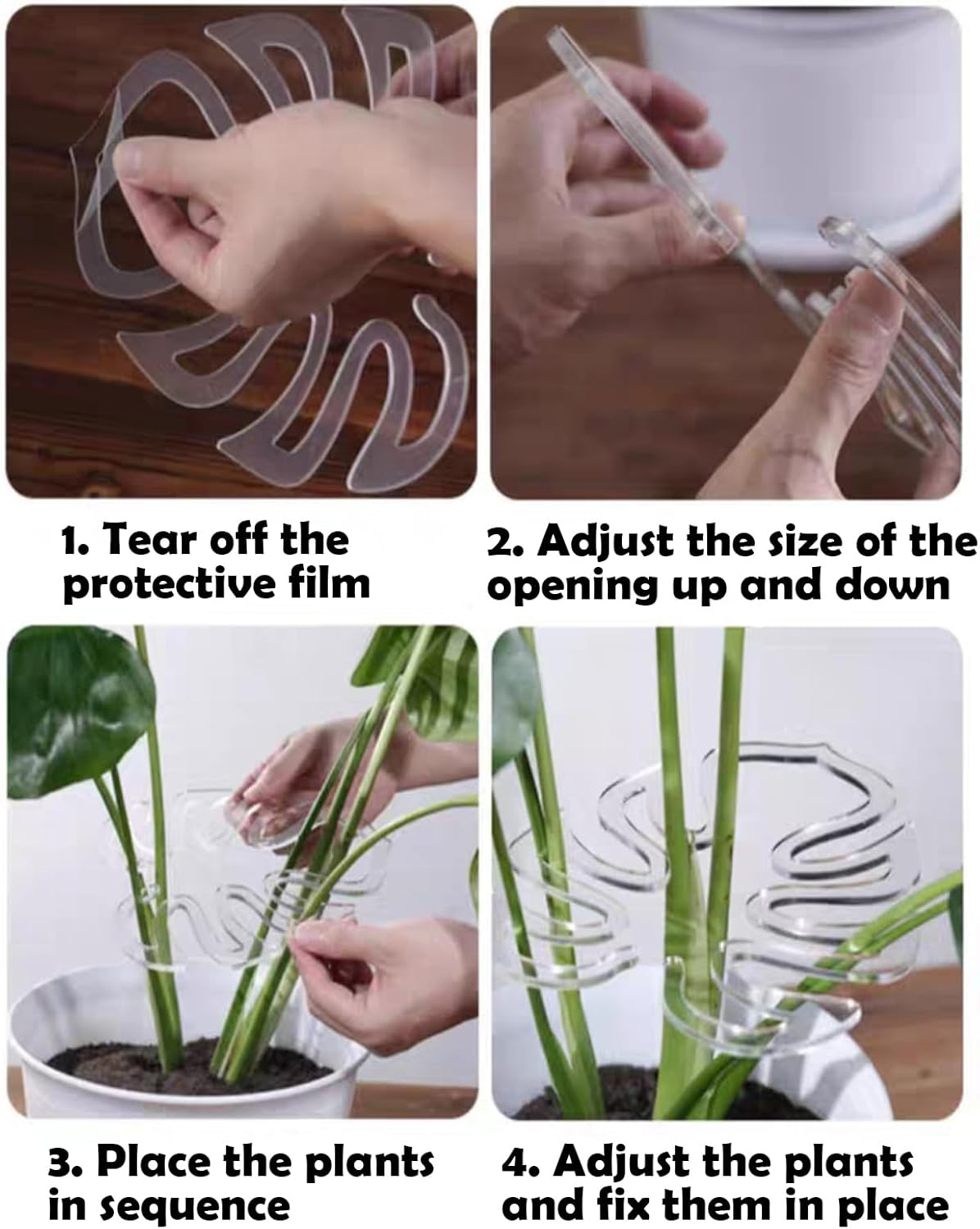 1. Tear off the protective film

2. Adjust the size of the opening up and down

3. Place the plants in sequence

4. Adjust the plants and fix them in place