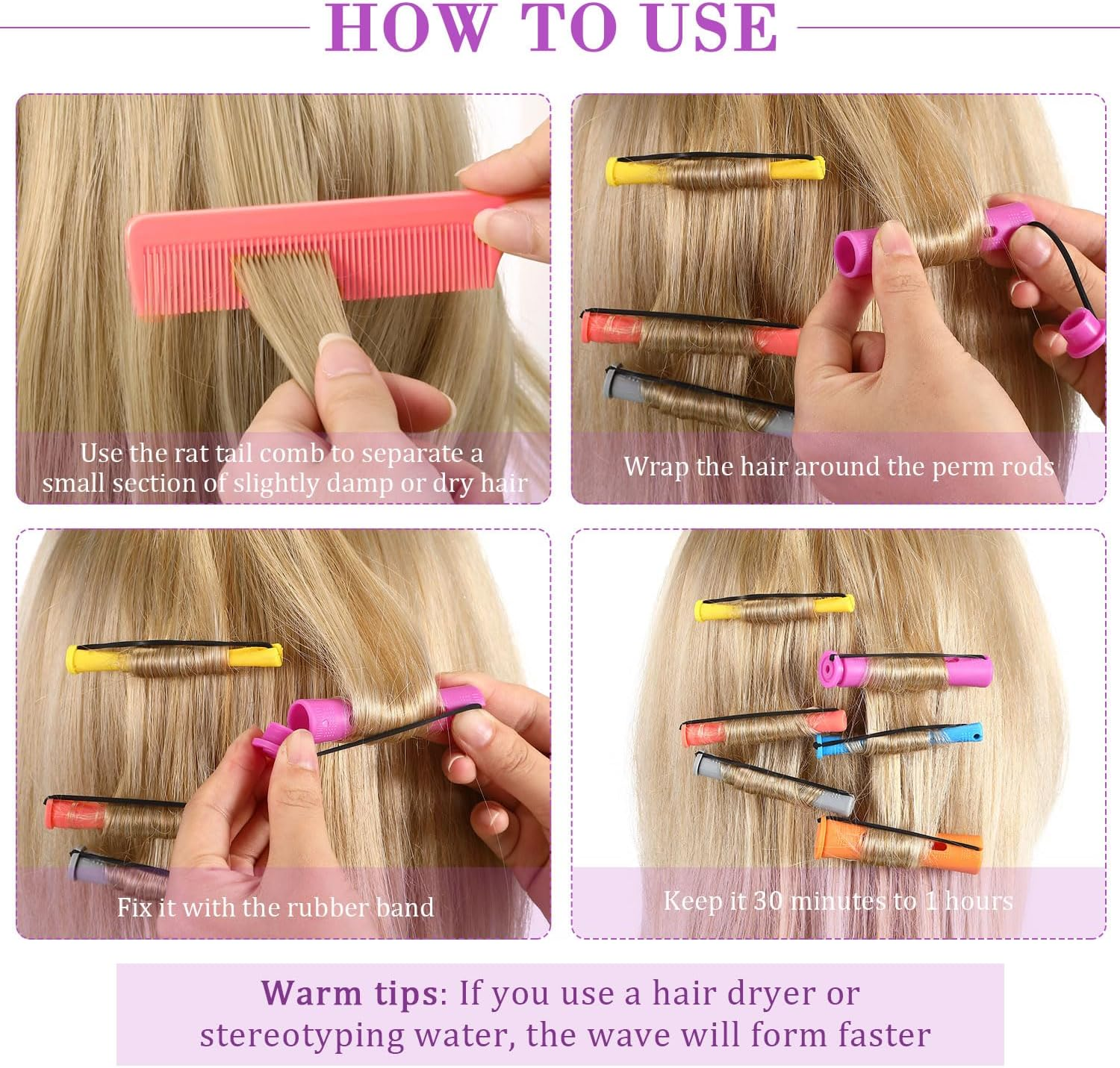 HOW TO USE

Use the rat tail comb to separate a small section of slightly damp or dry hair

Wrap the hair around the perm rods

Fix it with the rubber band

Keep it 30 minutes to 1 hours

Warm tips: If you use a hair dryer or stereotyping water, the wave will form faster