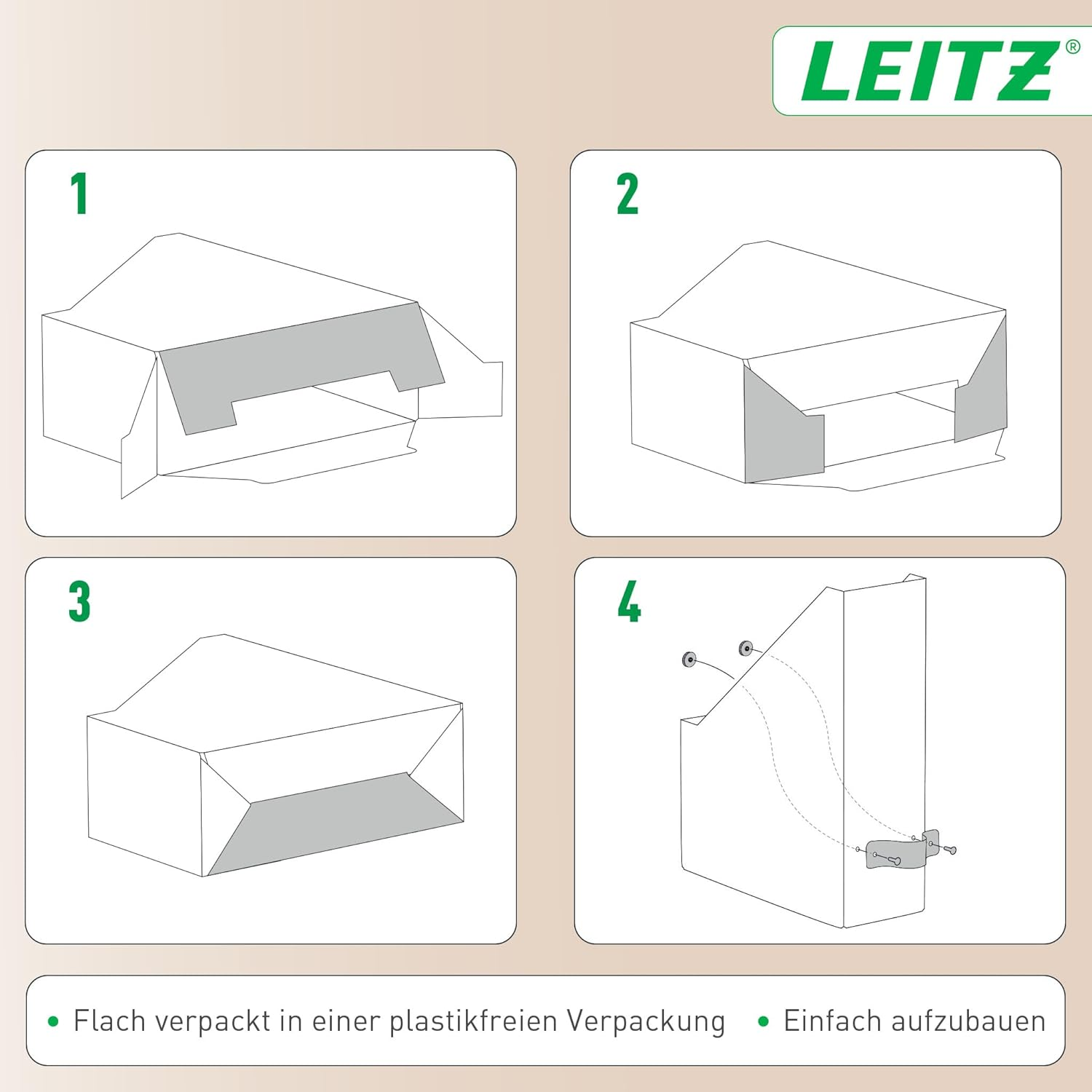 LEITZ®

1

2

3

4

• Flach verpackt in einer plastikfreien Verpackung • Einfach aufzubauen