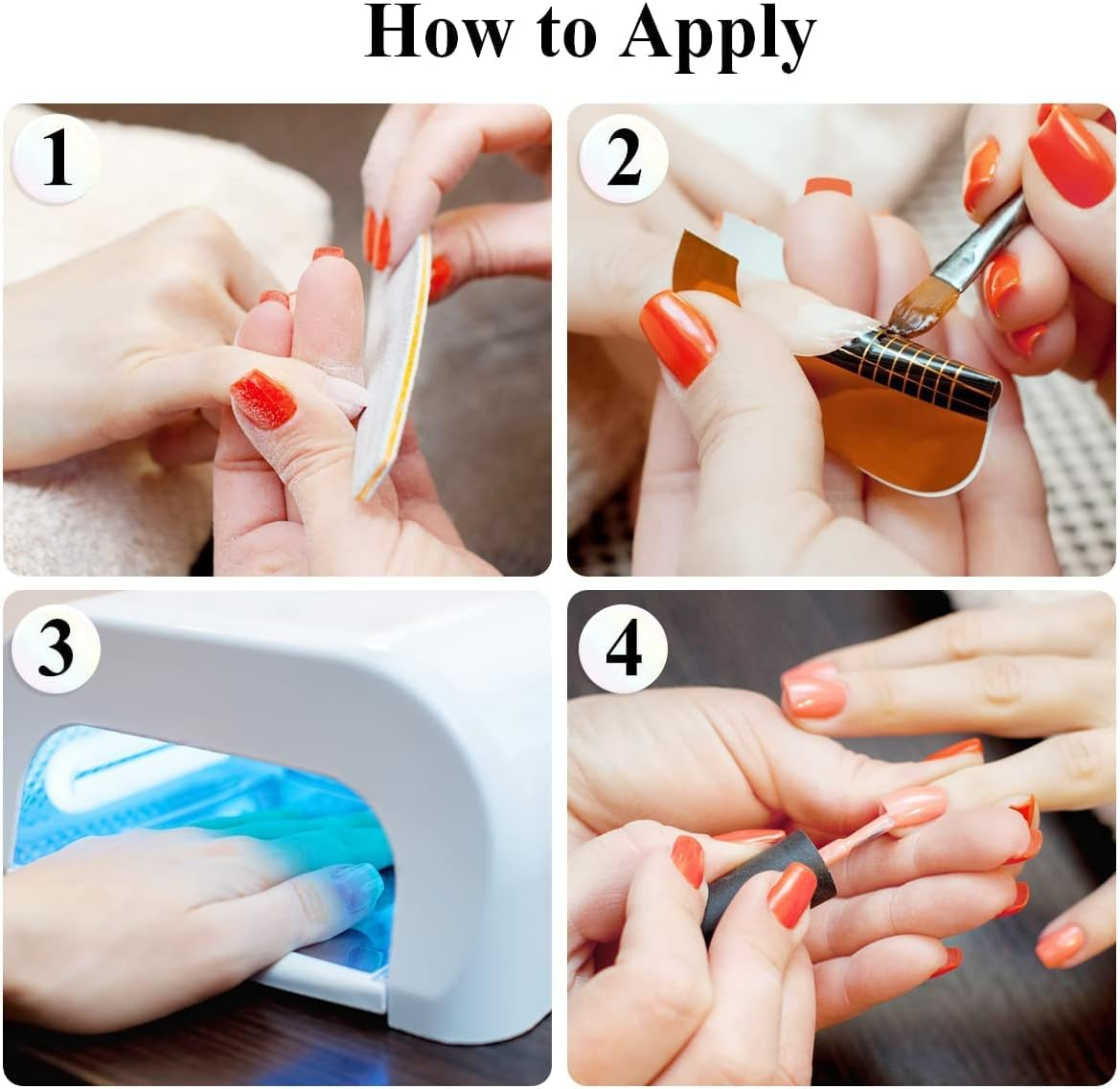 How to Apply

1

2

3

4