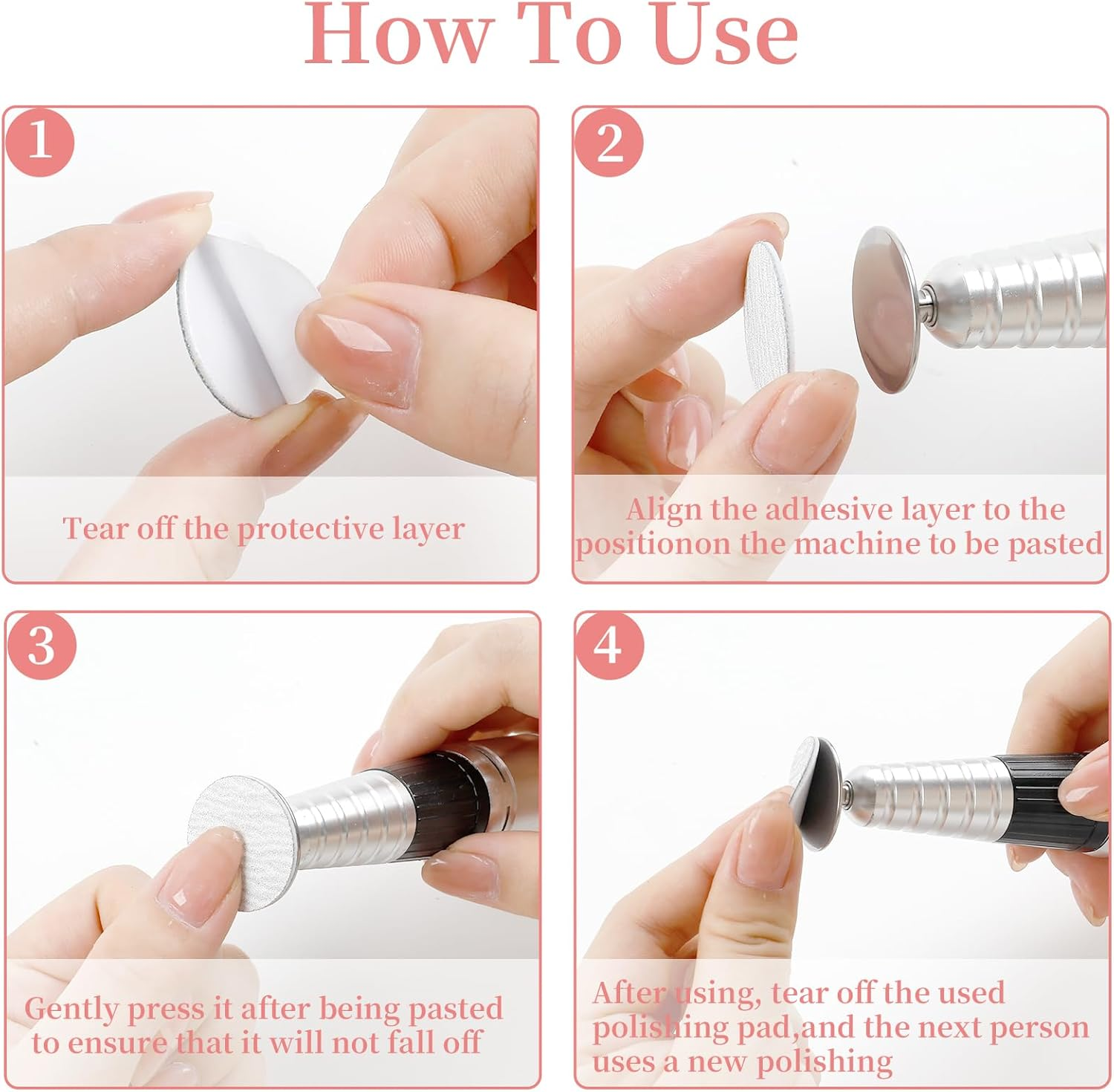 How To Use

1

Tear off the protective layer

2

Align the adhesive layer to the positionon the machine to be pasted

3

Gently press it after being pasted to ensure that it will not fall off

4

After using, tear off the used polishing pad,and the next person uses a new polishing