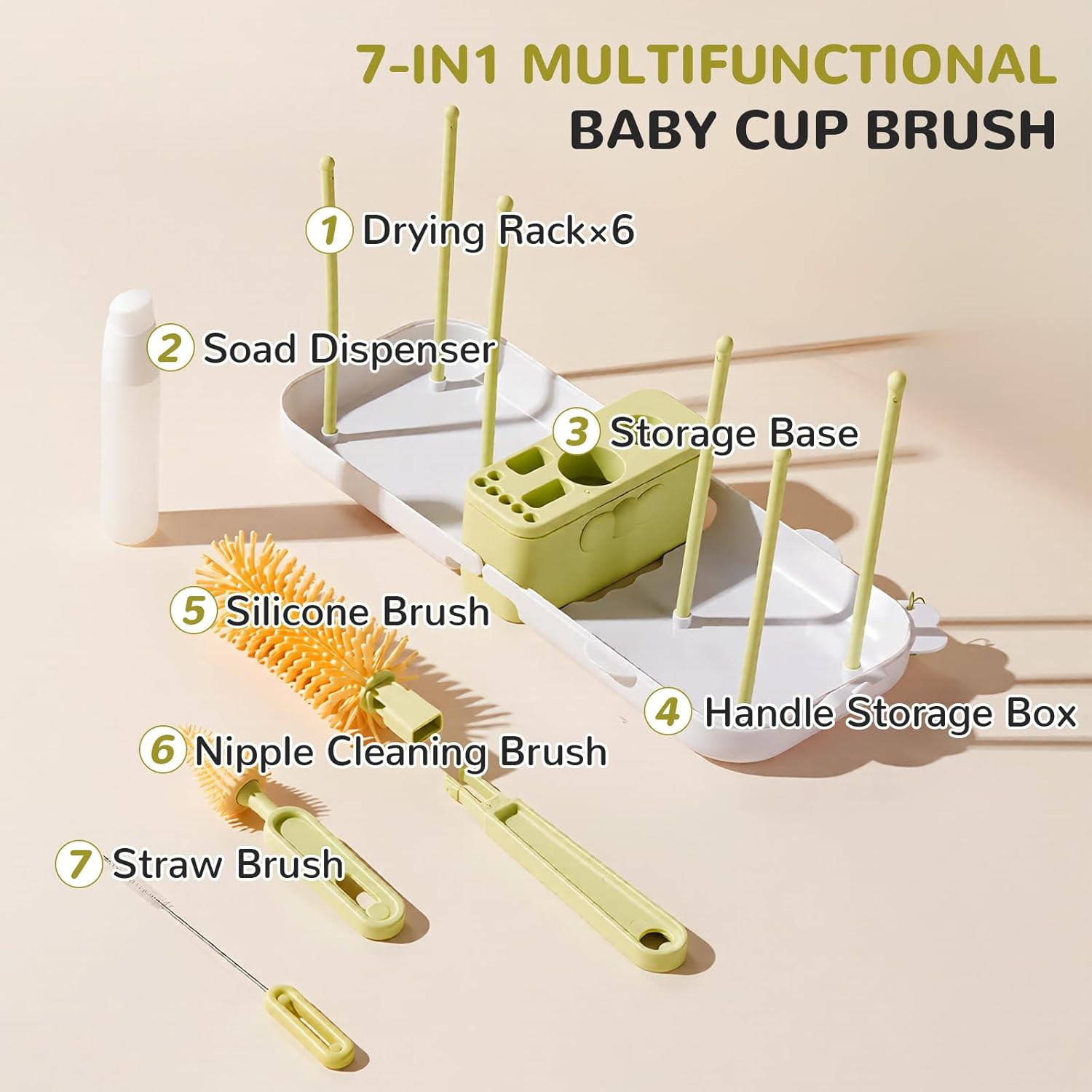 7-IN1 MULTIFUNCTIONAL
BABY CUP BRUSH

1 Drying Rack×6

2 Soad Dispenser

3 Storage Base

5 Silicone Brush

4 Handle Storage Box

6 Nipple Cleaning Brush

7 Straw Brush