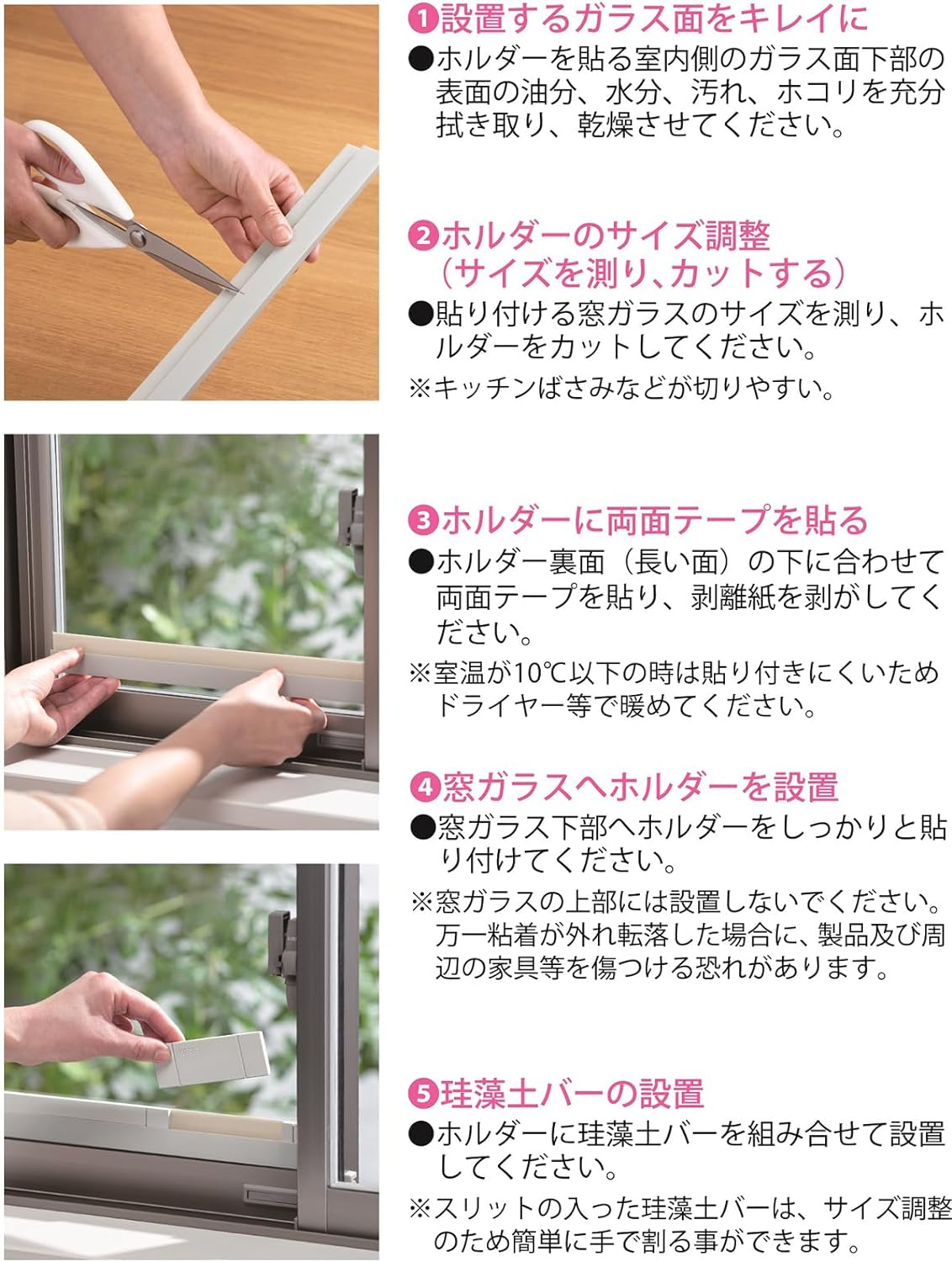 ❶設置するガラス面をキレイに
●ホルダーを貼る室内側のガラス面下部の表面の油分、水分、汚れ、ホコリを充分拭き取り、乾燥させてください。

❷ホルダーのサイズ調整（サイズを測り、カットする）
●貼り付ける窓ガラスのサイズを測り、ホルダーをカットしてください。
※キッチンばさみなどが切りやすい。

❸ホルダーに両面テープを貼る
●ホルダー裏面（長い面）の下に合わせて両面テープを貼り、剥離紙を剥がしてください。
※室温が10℃以下の時は貼り付きにくいためドライヤー等で暖めてください。

❹窓ガラスへホルダーを設置
●窓ガラス下部へホルダーをしっかりと貼り付けてください。
※窓ガラスの上部には設置しないでください。万一粘着が外れ転落した場合に、製品及び周辺の家具等を傷つける恐れがあります。

❺珪藻土バーの設置
●ホルダーに珪藻土バーを組み合せて設置してください。
※スリットの入った珪藻土バーは、サイズ調整のため簡単に手で割る事ができます。