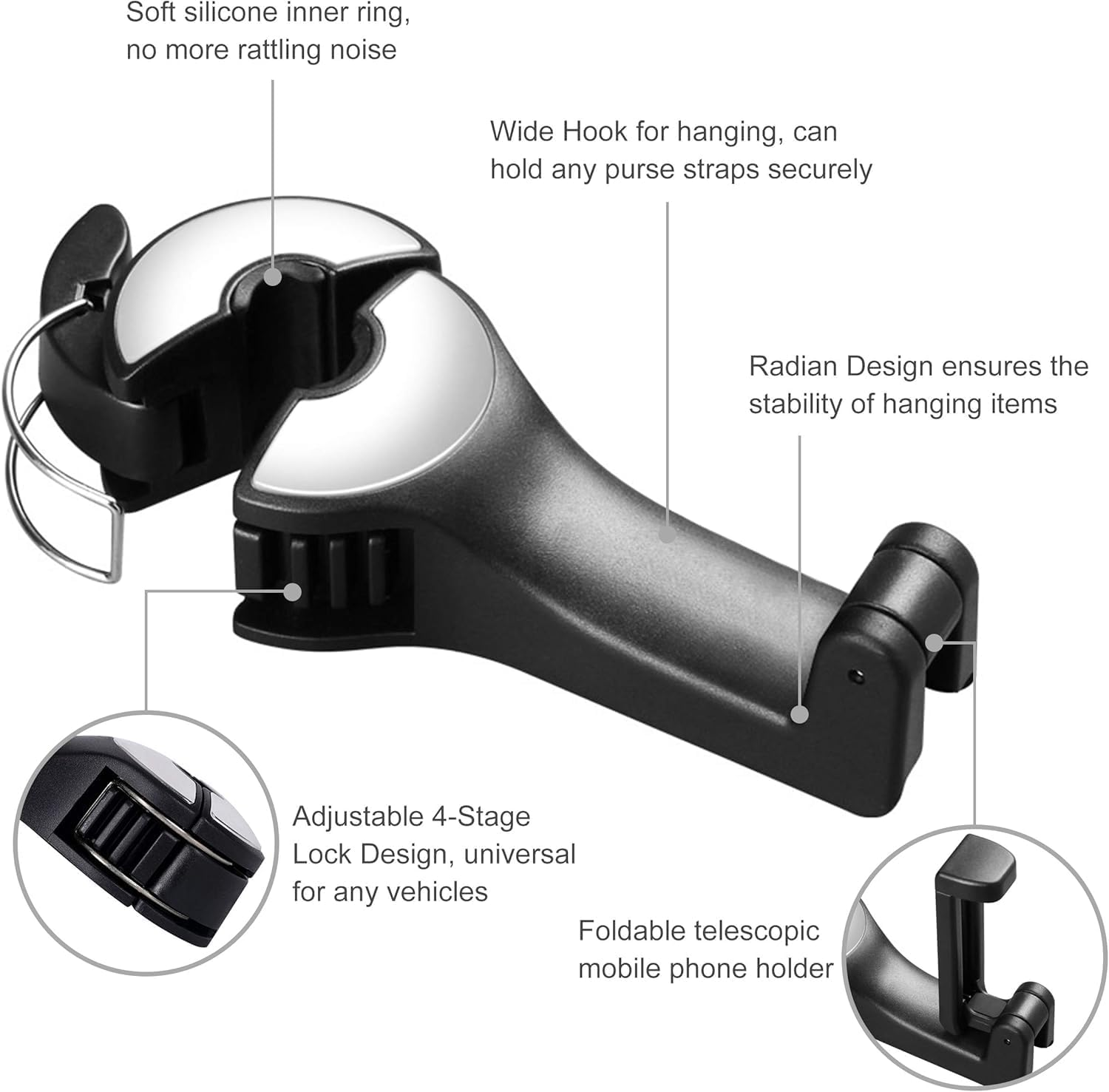 Soft silicone inner ring, no more rattling noise

Wide Hook for hanging, can hold any purse straps securely

Radian Design ensures the stability of hanging items

Adjustable 4-Stage Lock Design, universal for any vehicles

Foldable telescopic mobile phone holder