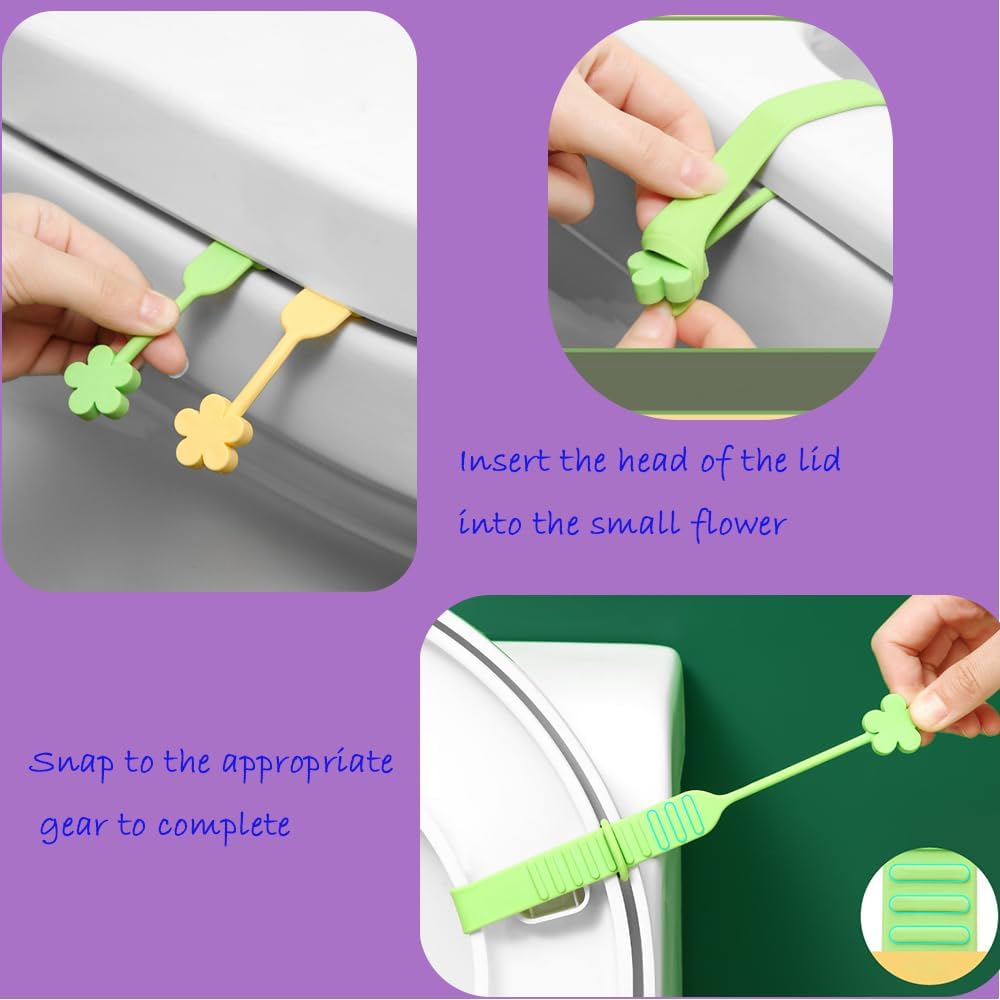 Insert the head of the lid into the small flower

Snap to the appropriate gear to complete