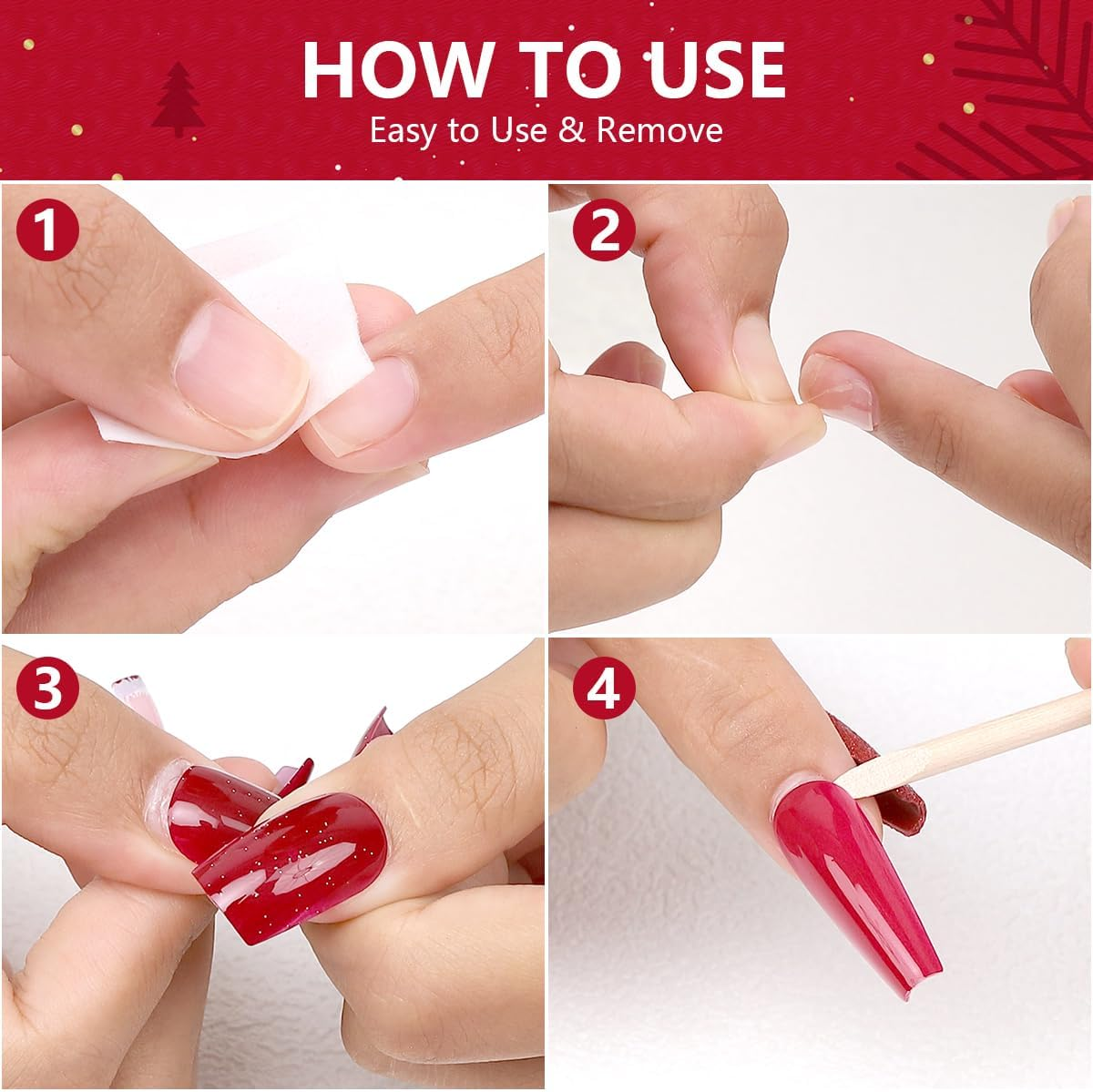 HOW TO USE
Easy to Use & Remove

1

2

3

4