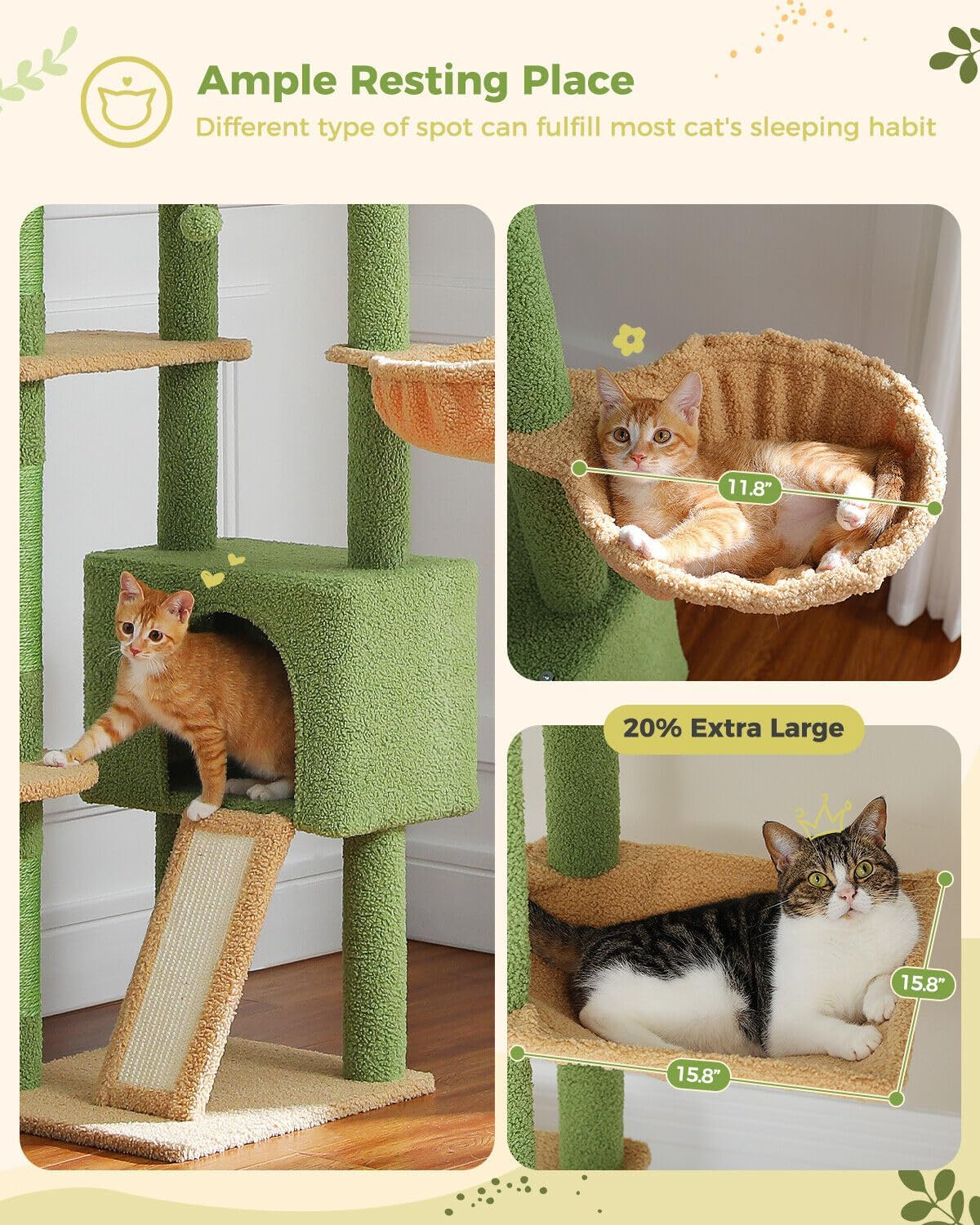 Ample Resting Place
Different type of spot can fulfill most cat's sleeping habit

11.8"

20% Extra Large

15.8"

15.8"