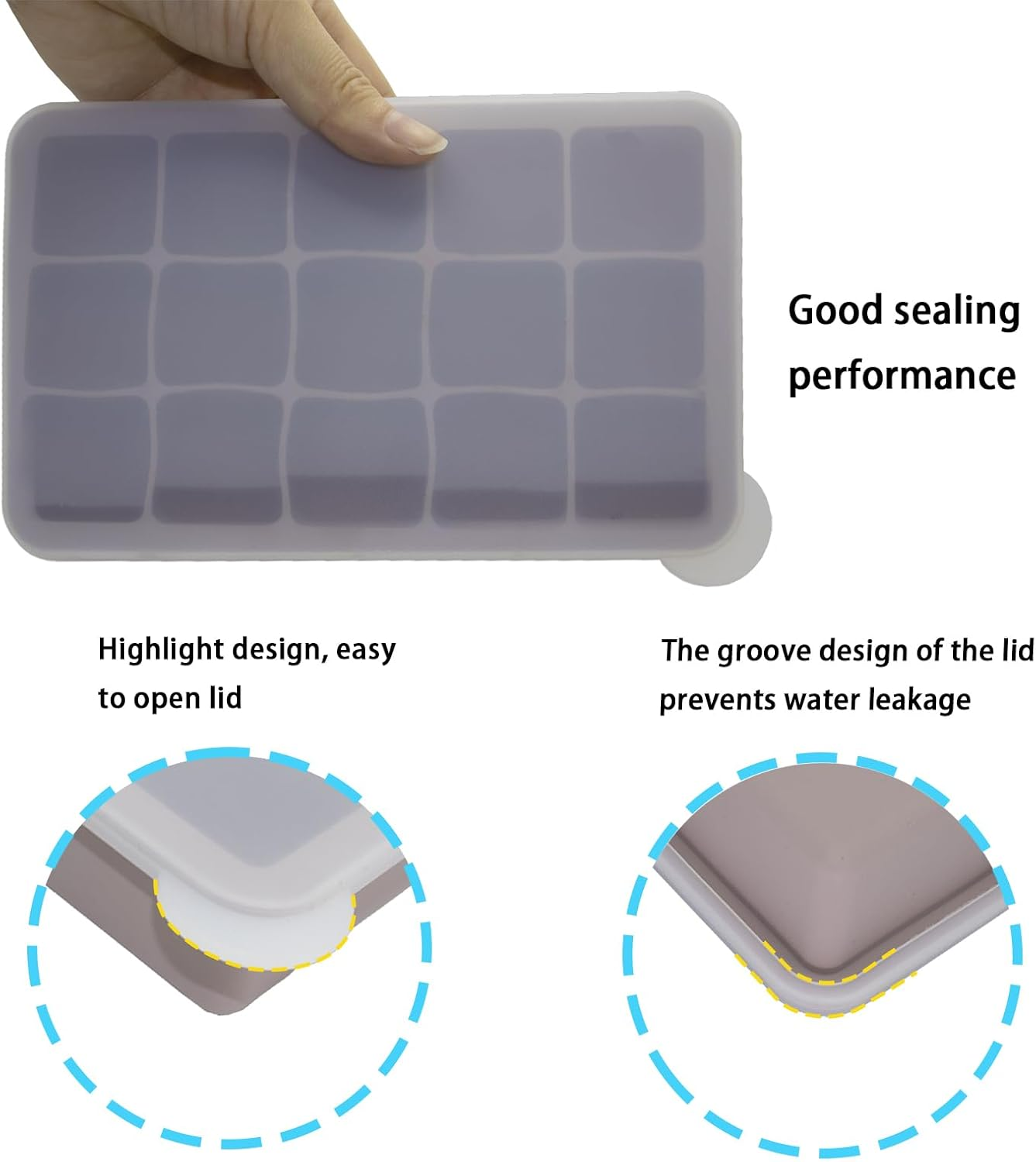 Good sealing performance

Highlight design, easy to open lid

The groove design of the lid prevents water leakage