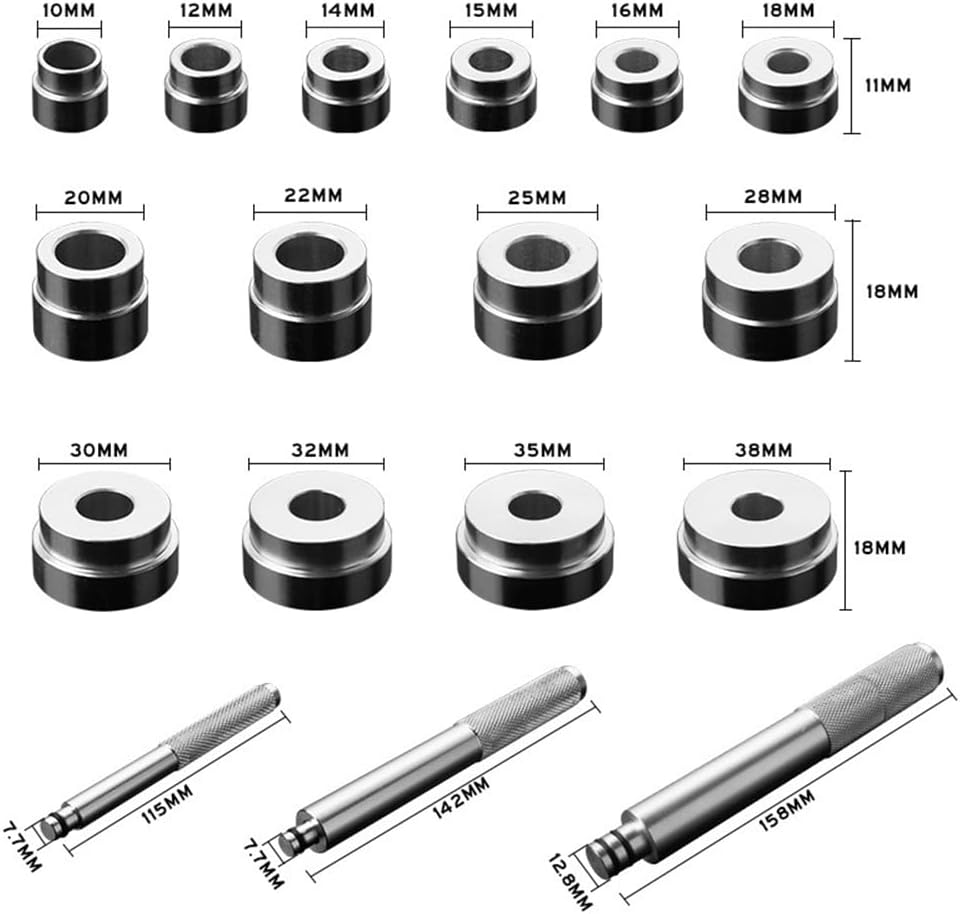 10MM 12MM 14MM 15MM 16MM 18MM

11MM

20MM 22MM 25MM 28MM

18MM

30MM 32MM 35MM 38MM

18MM

7.7MM 115MM

7.7MM 142MM

12.8MM 158MM