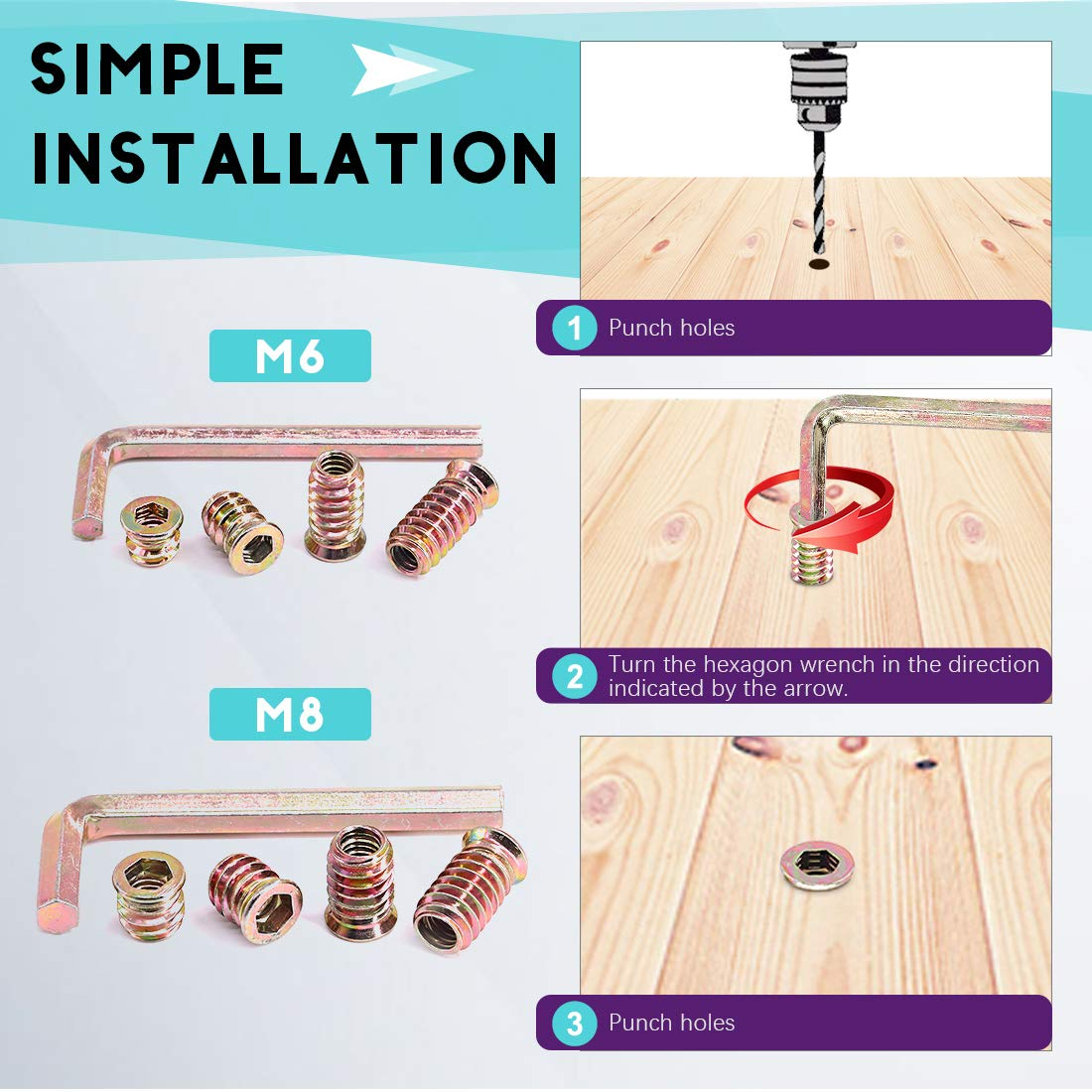 SIMPLE INSTALLATION

M6

M8

1 Punch holes

2 Turn the hexagon wrench in the direction indicated by the arrow.

3 Punch holes