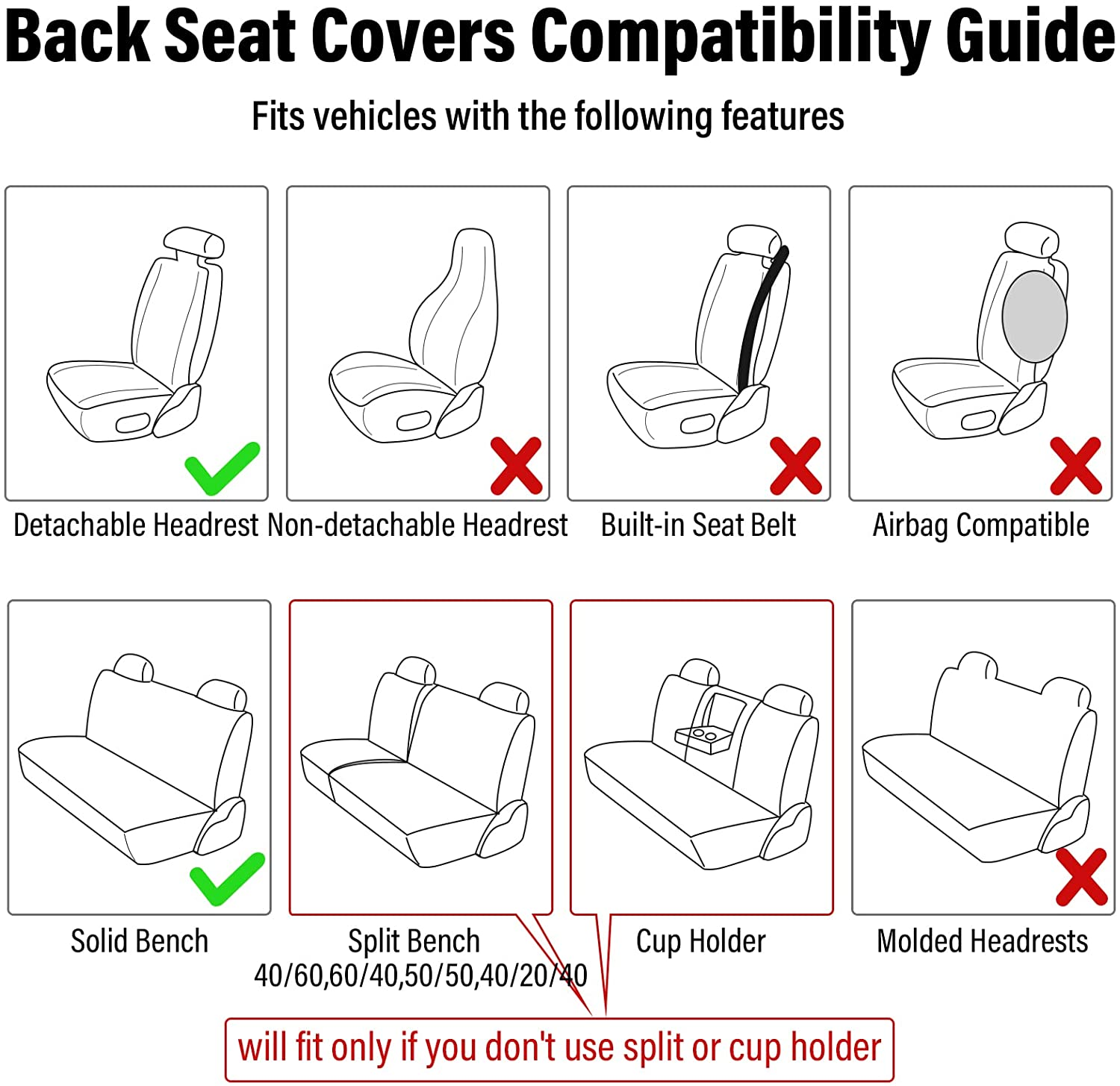 Back Seat Covers Compatibility Guide

Fits vehicles with the following features

Detachable Headrest

Non-detachable Headrest

Built-in Seat Belt

Airbag Compatible

Solid Bench

Split Bench 40/60,60/40,50/50,40/20/40

Cup Holder

Molded Headrests

will fit only if you don't use split or cup holder