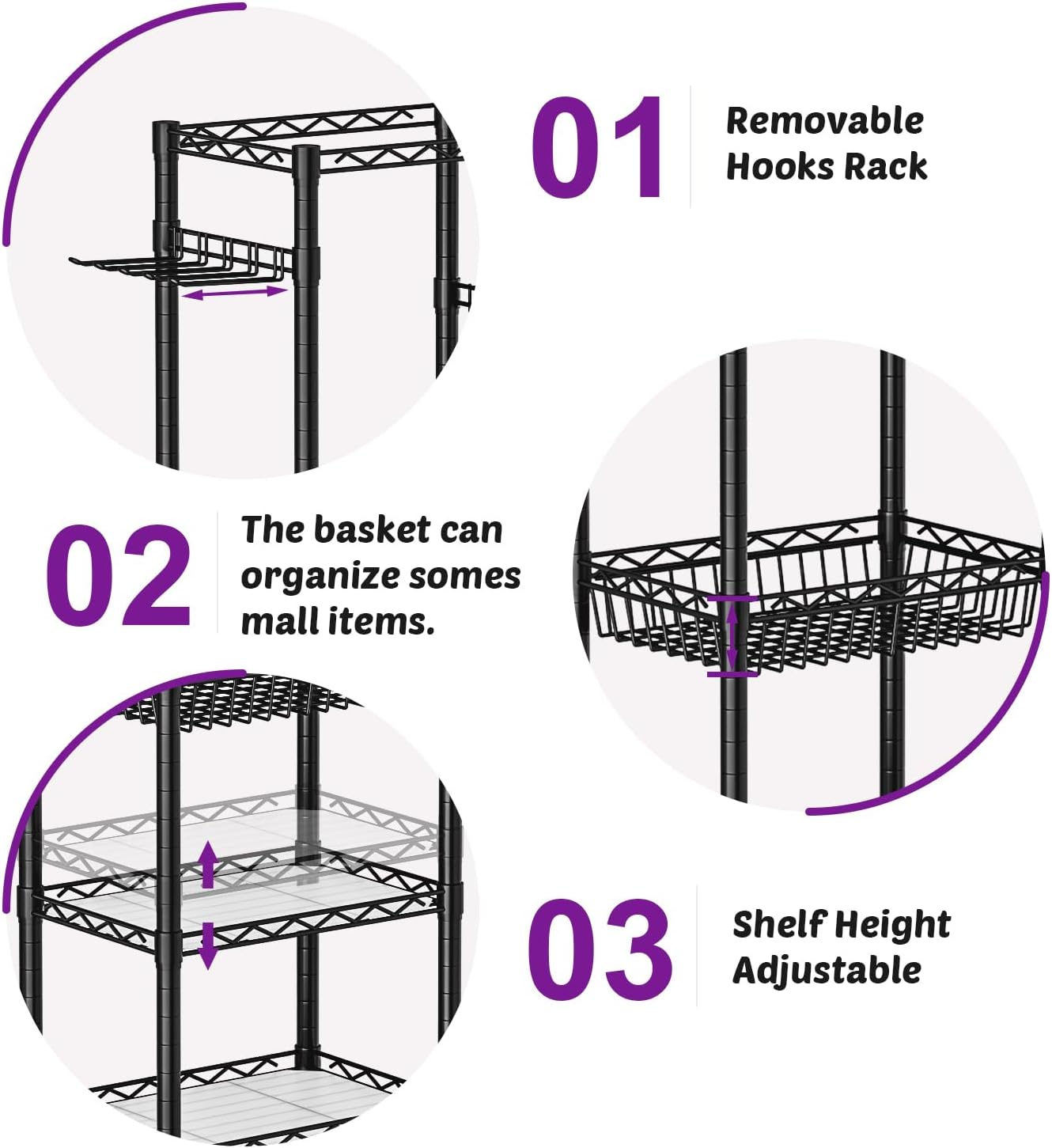 01

Removable Hooks Rack

02

The basket can organize somes mall items.

03

Shelf Height Adjustable