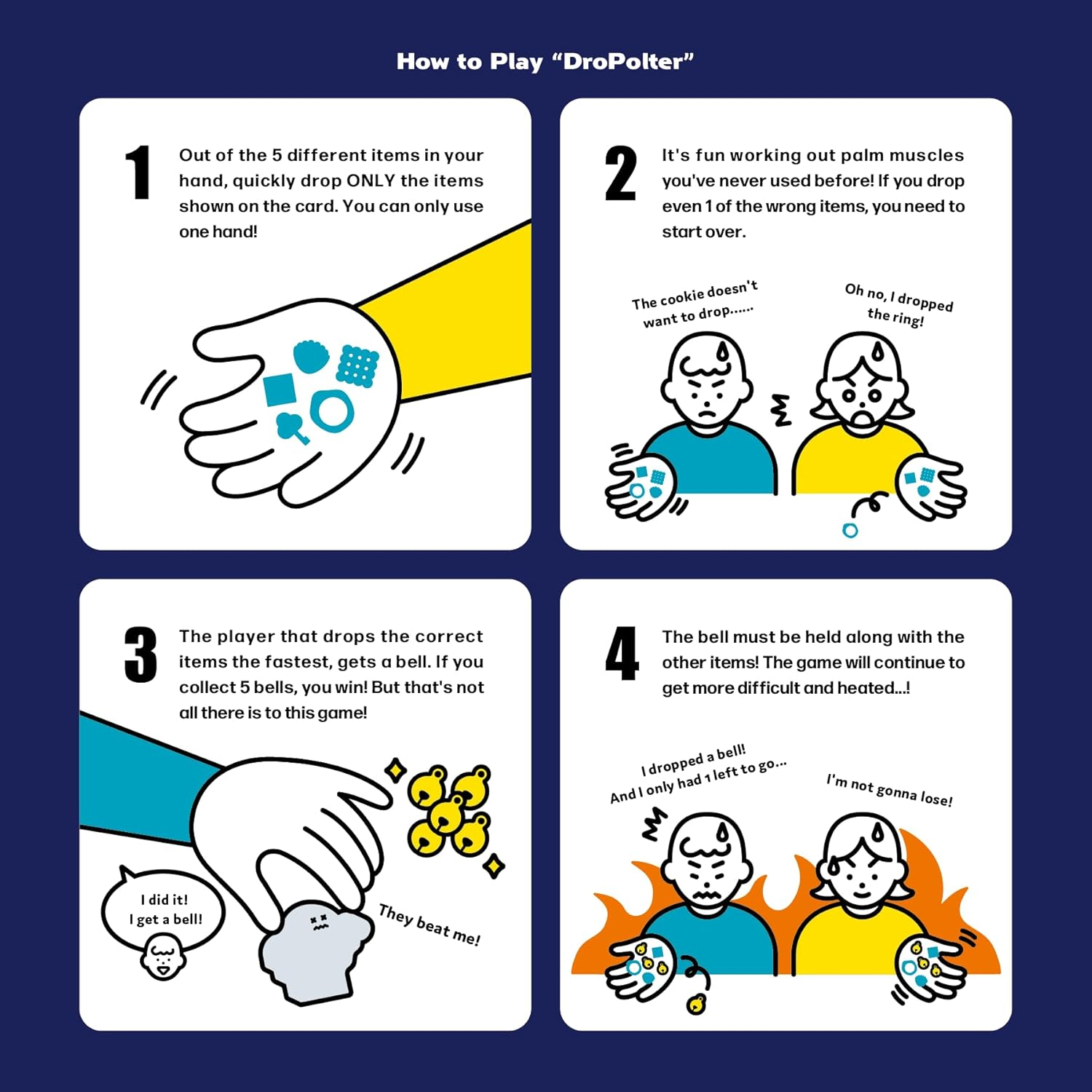 How to Play “DroPolter”

1

Out of the 5 different items in your hand, quickly drop ONLY the items shown on the card. You can only use one hand!

2

It's fun working out palm muscles you've never used before! If you drop even 1 of the wrong items, you need to start over.

The cookie doesn't want to drop......

Oh no, I dropped the ring!

3

The player that drops the correct items the fastest, gets a bell. If you collect 5 bells, you win! But that's not all there is to this game!

I did it! I get a bell!

They beat me!

4

The bell must be held along with the other items! The game will continue to get more difficult and heated...!

I dropped a bell! And I only had 1 left to go...

I'm not gonna lose!