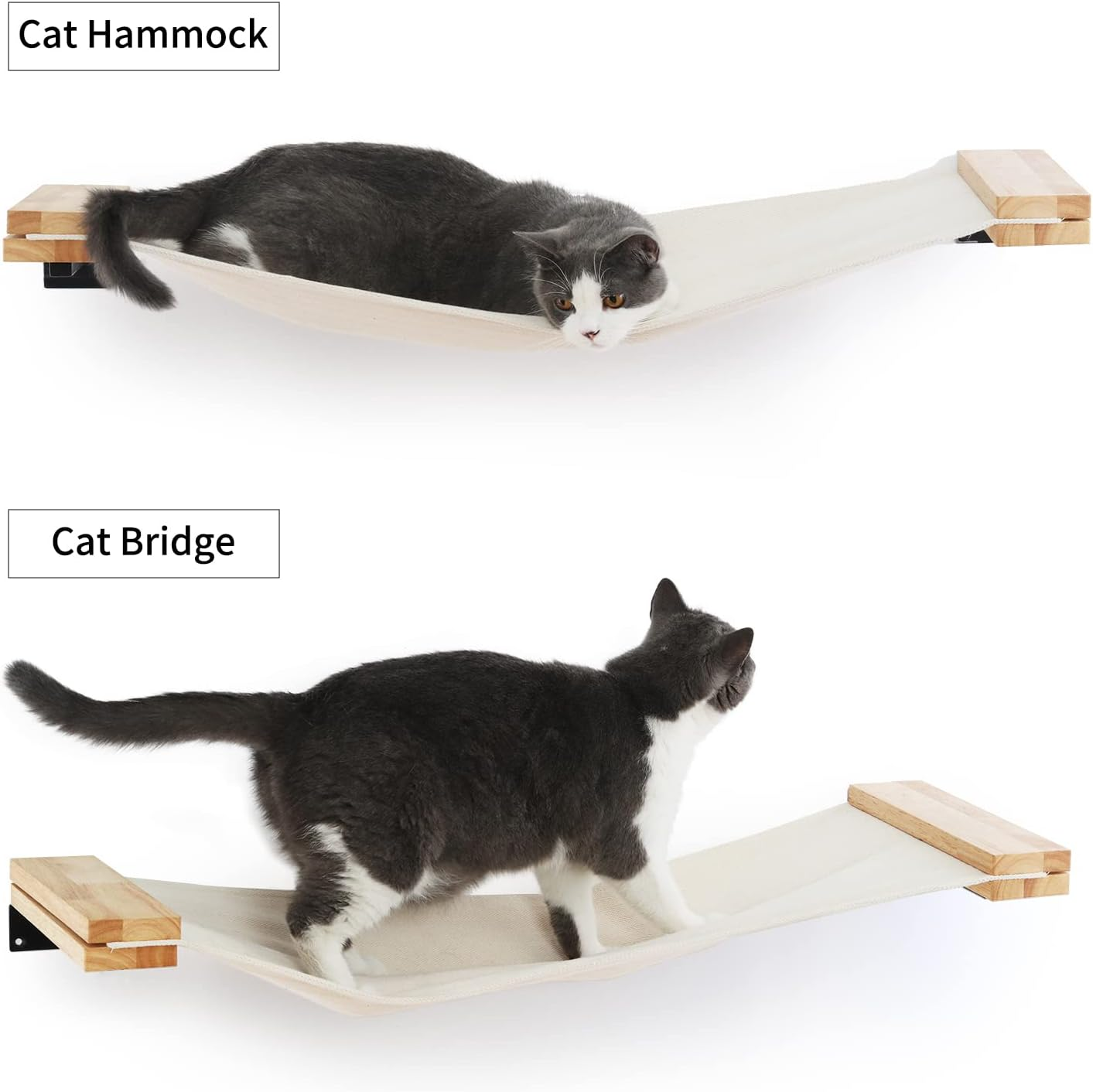 Cat Hammock

Cat Bridge