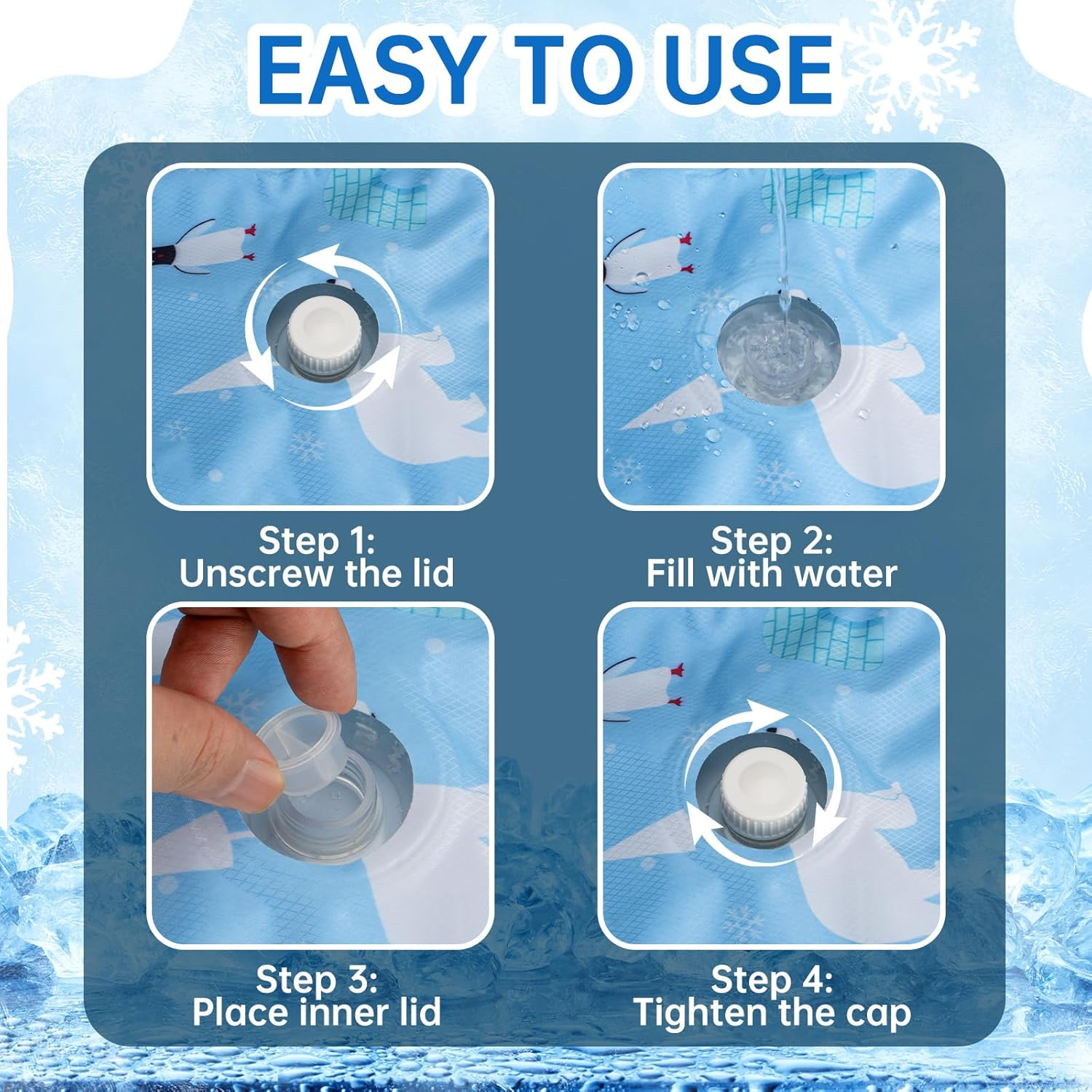 EASY TO USE

Step 1:
Unscrew the lid

Step 2:
Fill with water

Step 3:
Place inner lid

Step 4:
Tighten the cap