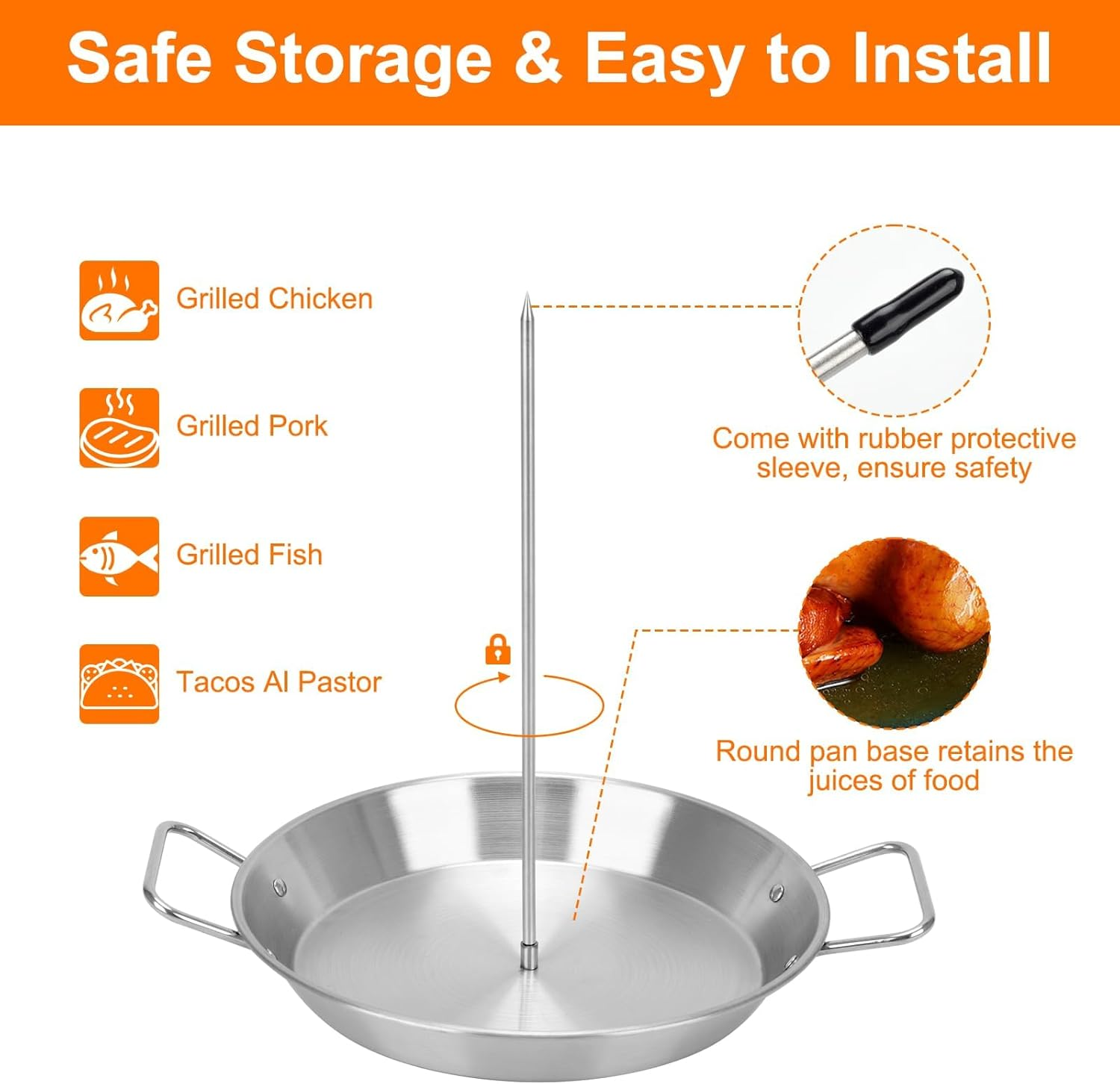 Safe Storage & Easy to Install

Grilled Chicken

Grilled Pork

Grilled Fish

Tacos Al Pastor

Come with rubber protective sleeve, ensure safety

Round pan base retains the juices of food