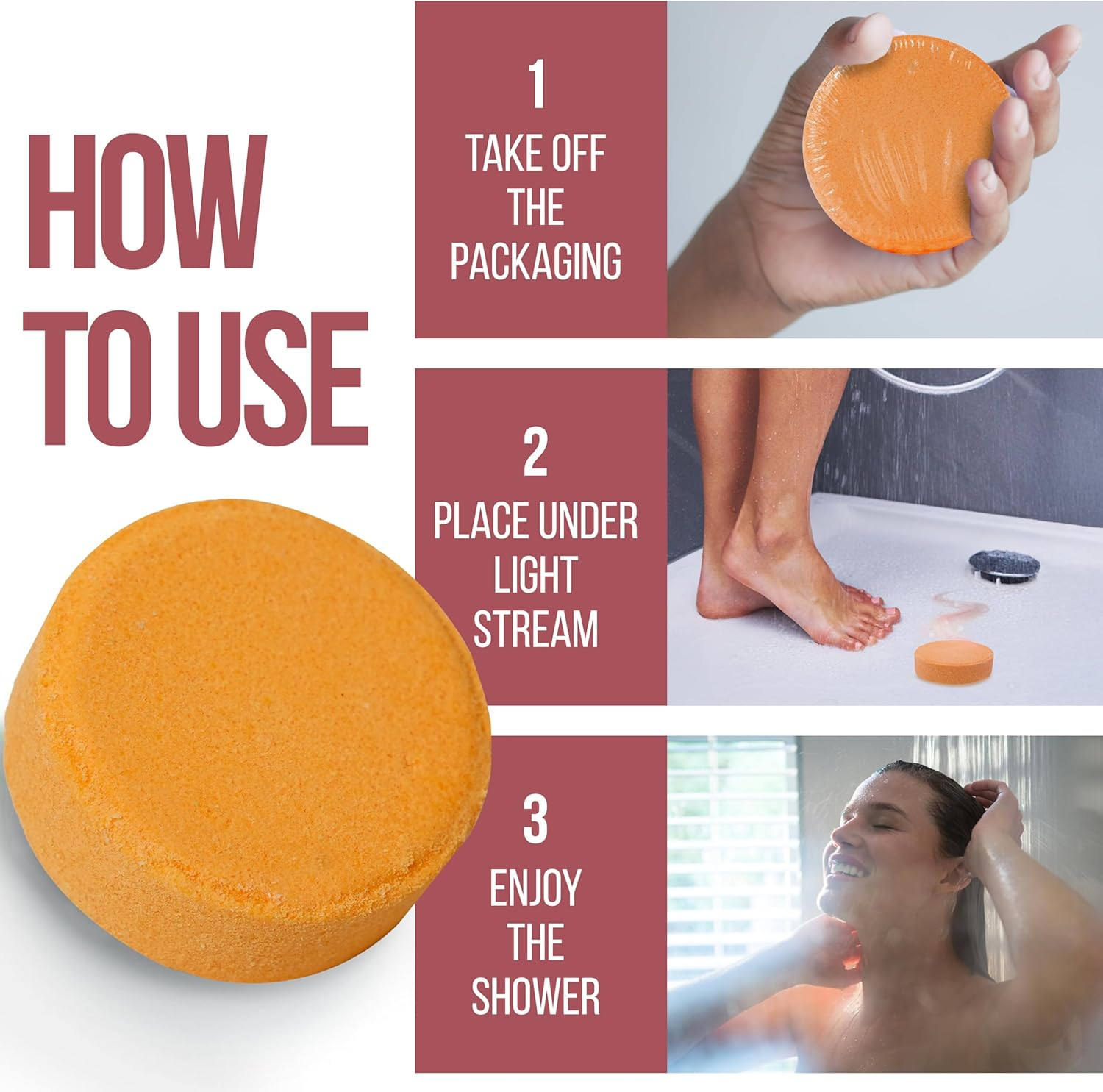 HOW TO USE

1
TAKE OFF THE PACKAGING

2
PLACE UNDER LIGHT STREAM

3
ENJOY THE SHOWER