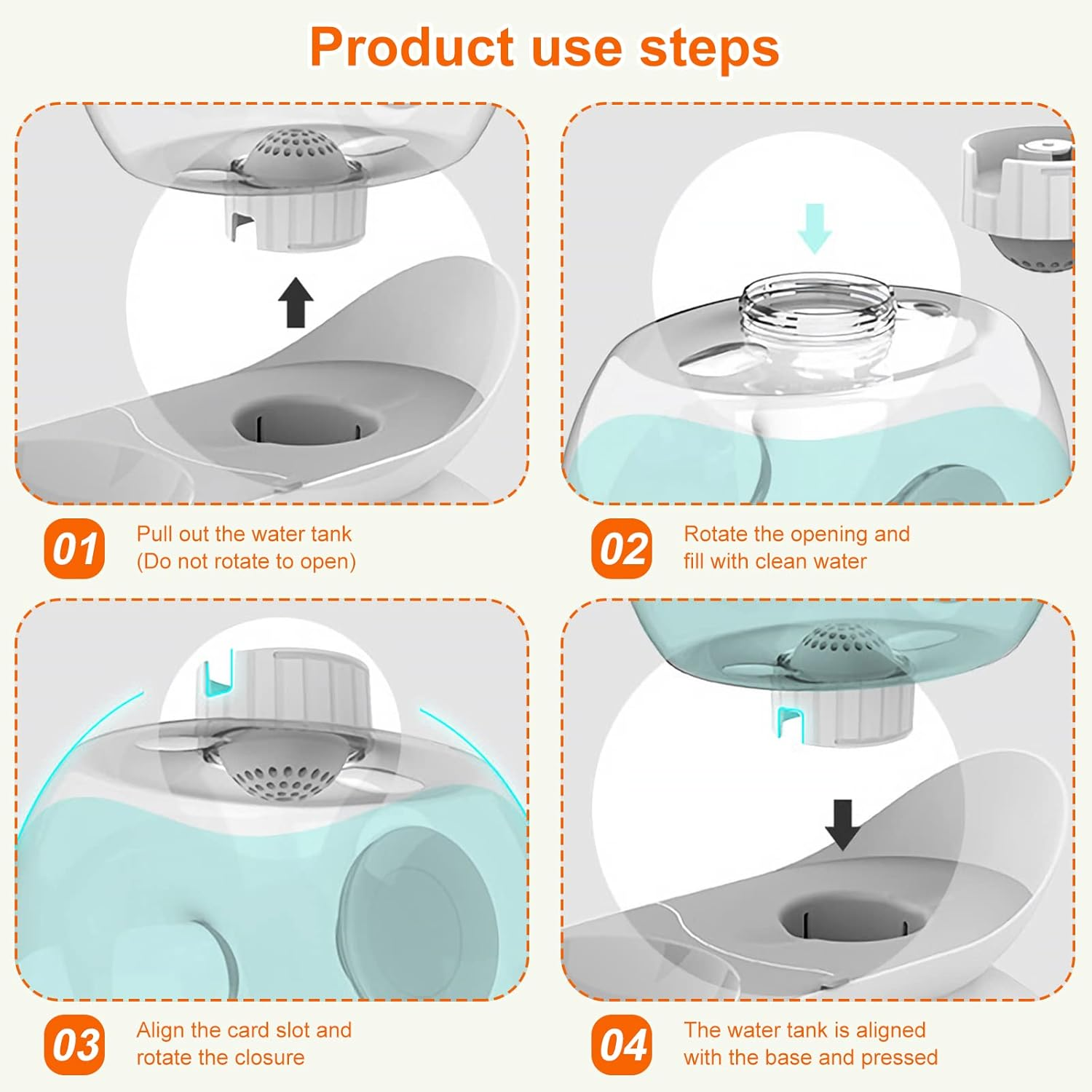 Product use steps

01 Pull out the water tank
(Do not rotate to open)

02 Rotate the opening and
fill with clean water

03 Align the card slot and
rotate the closure

04 The water tank is aligned
with the base and pressed