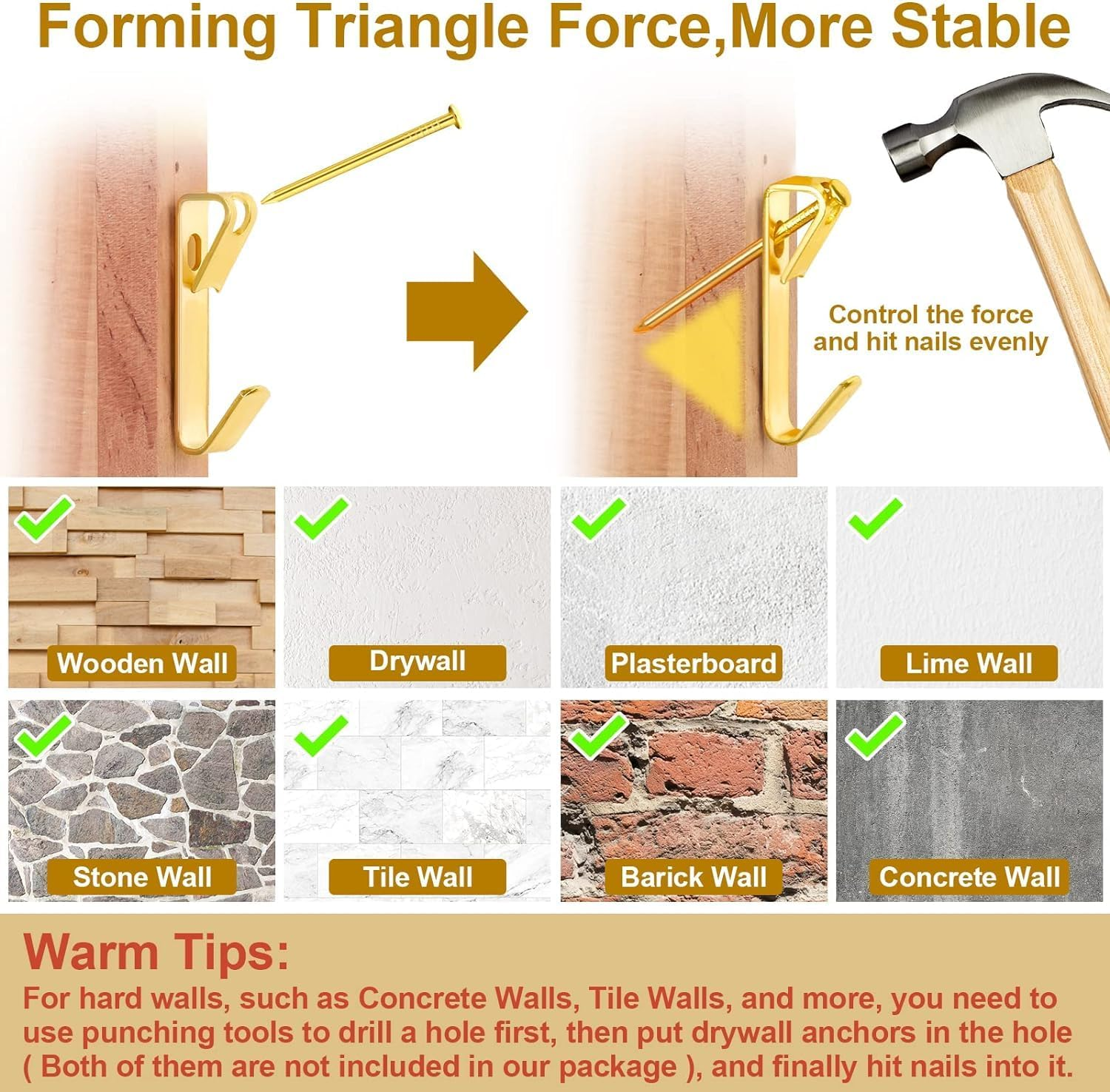 Forming Triangle Force,More Stable

Control the force and hit nails evenly

Wooden Wall

Drywall

Plasterboard

Lime Wall

Stone Wall

Tile Wall

Barick Wall

Concrete Wall

Warm Tips:

For hard walls, such as Concrete Walls, Tile Walls, and more, you need to use punching tools to drill a hole first, then put drywall anchors in the hole ( Both of them are not included in our package ), and finally hit nails into it.