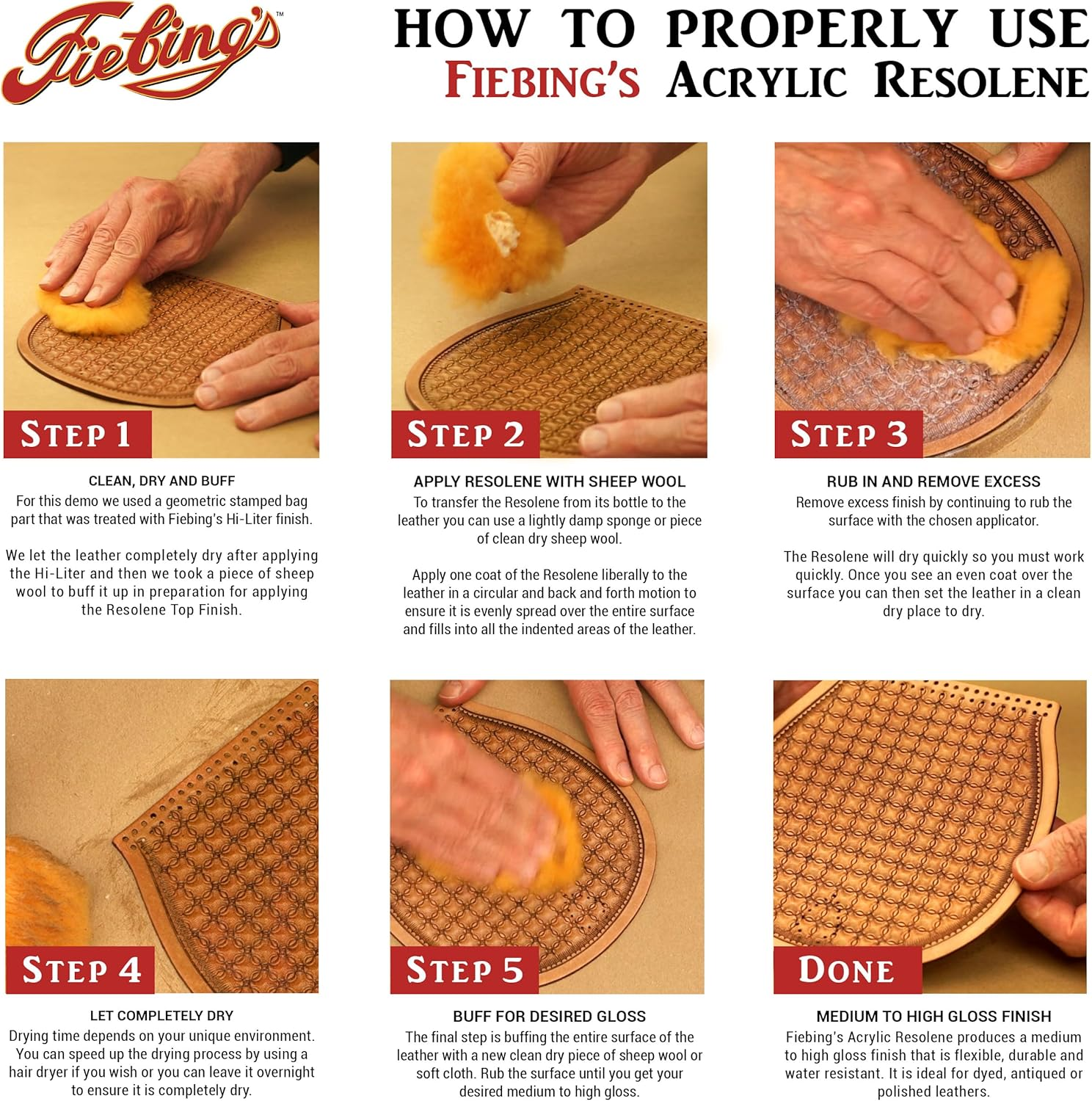 Fiebing's™

HOW TO PROPERLY USE
FIEBING'S ACRYLIC RESOLENE

STEP 1

CLEAN, DRY AND BUFF
For this demo we used a geometric stamped bag part that was treated with Fiebing's Hi-Liter finish.

We let the leather completely dry after applying the Hi-Liter and then we took a piece of sheep wool to buff it up in preparation for applying the Resolene Top Finish.

STEP 2

APPLY RESOLENE WITH SHEEP WOOL
To transfer the Resolene from its bottle to the leather you can use a lightly damp sponge or piece of clean dry sheep wool.

Apply one coat of the Resolene liberally to the leather in a circular and back and forth motion to ensure it is evenly spread over the entire surface and fills into all the indented areas of the leather.

STEP 3

RUB IN AND REMOVE EXCESS
Remove excess finish by continuing to rub the surface with the chosen applicator.

The Resolene will dry quickly so you must work quickly. Once you see an even coat over the surface you can then set the leather in a clean dry place to dry.

STEP 4

LET COMPLETELY DRY
Drying time depends on your unique environment. You can speed up the drying process by using a hair dryer if you wish or you can leave it overnight to ensure it is completely dry.

STEP 5

BUFF FOR DESIRED GLOSS
The final step is buffing the entire surface of the leather with a new clean dry piece of sheep wool or soft cloth. Rub the surface until you get your desired medium to high gloss.

DONE

MEDIUM TO HIGH GLOSS FINISH
Fiebing's Acrylic Resolene produces a medium to high gloss finish that is flexible, durable and water resistant. It is ideal for dyed, antiqued or polished leathers.