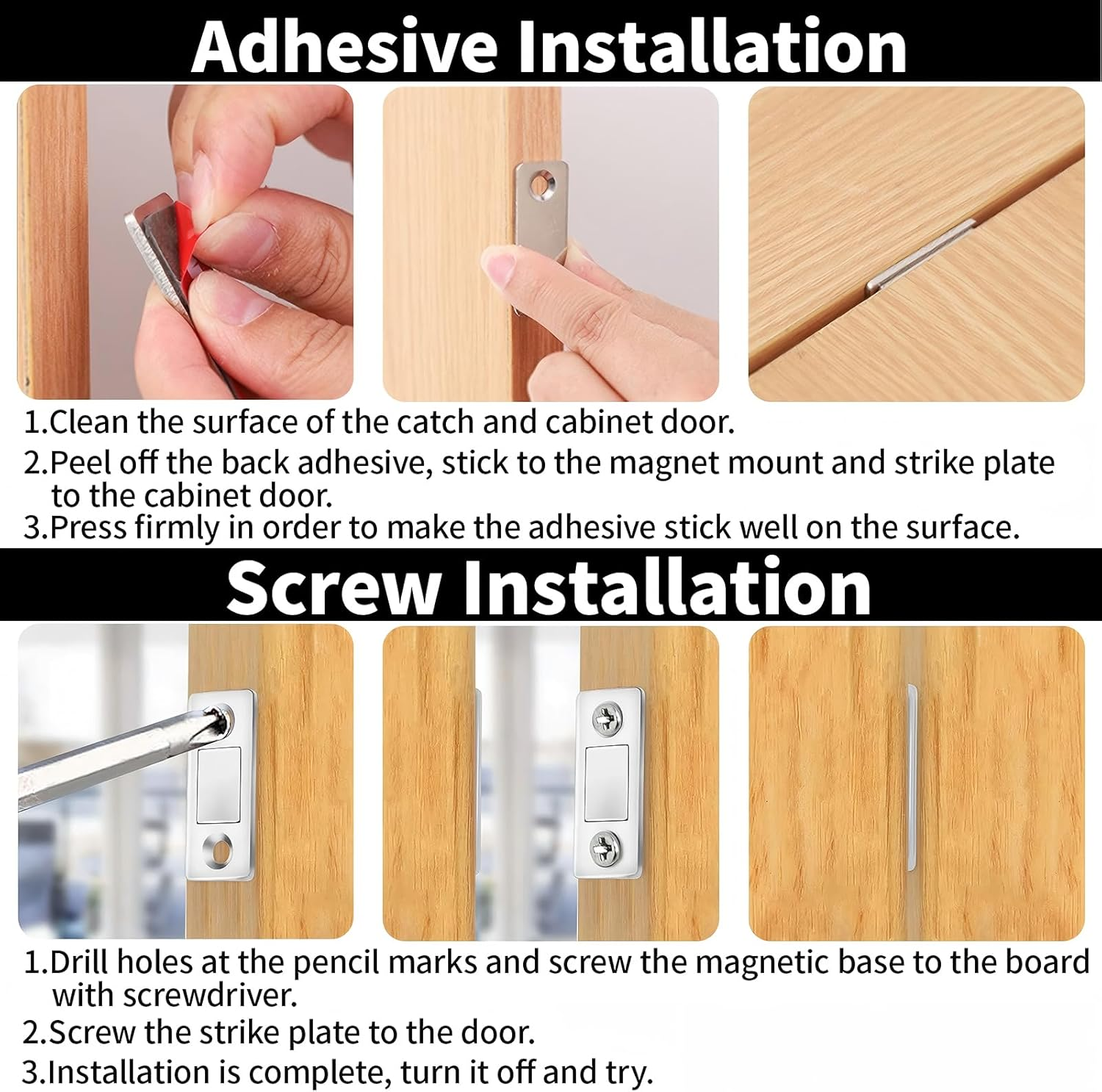 Adhesive Installation

1.Clean the surface of the catch and cabinet door.
2.Peel off the back adhesive, stick to the magnet mount and strike plate to the cabinet door.
3.Press firmly in order to make the adhesive stick well on the surface.

Screw Installation

1.Drill holes at the pencil marks and screw the magnetic base to the board with screwdriver.
2.Screw the strike plate to the door.
3.Installation is complete, turn it off and try.