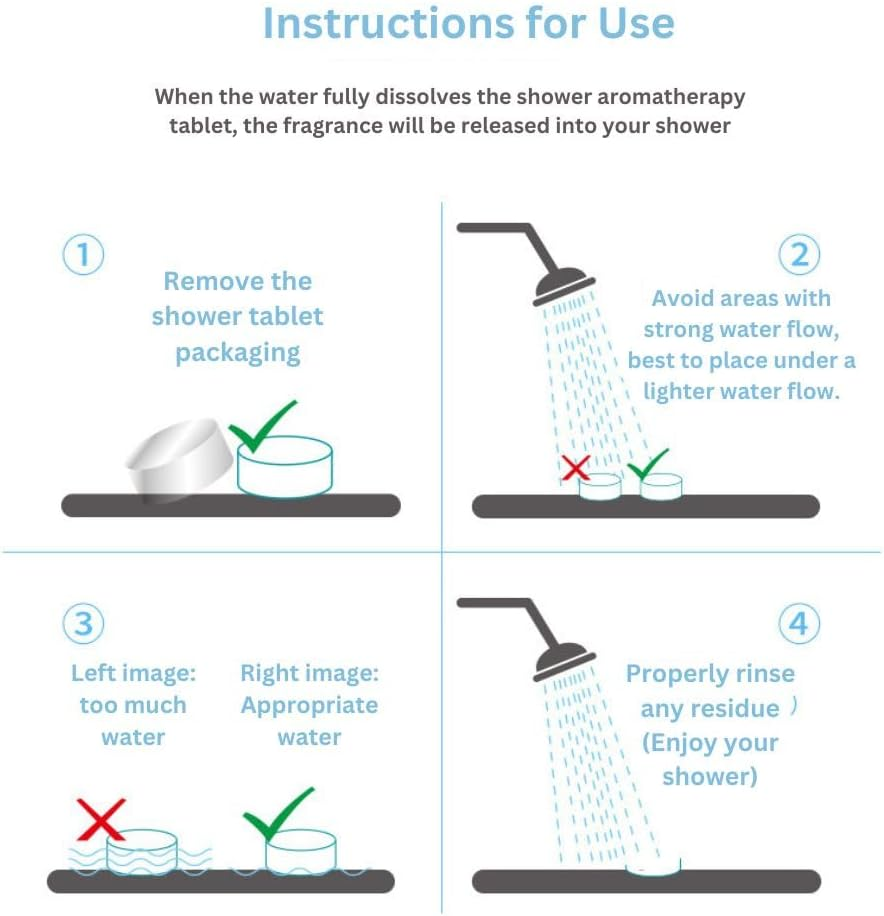 Instructions for Use

When the water fully dissolves the shower aromatherapy tablet, the fragrance will be released into your shower

①

Remove the shower tablet packaging

②

Avoid areas with strong water flow, best to place under a lighter water flow.

③

Left image: too much water

Right image: Appropriate water

④

Properly rinse any residue ）
(Enjoy your shower)